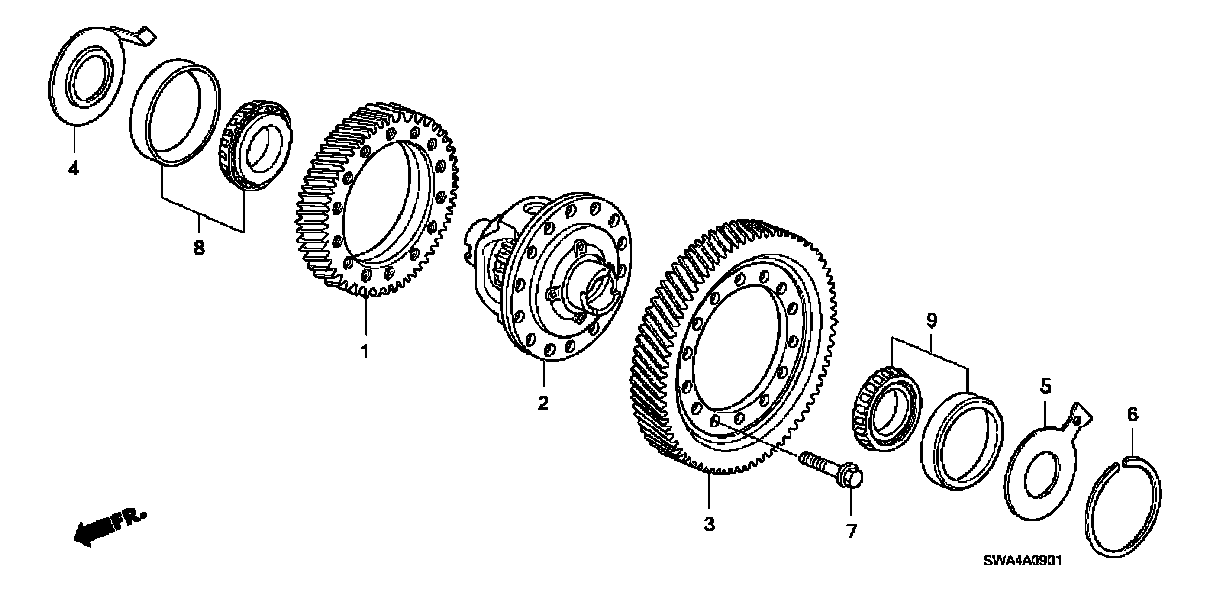 4
8
1
2
9
5
6
3
7
FR.
SWA4A0901