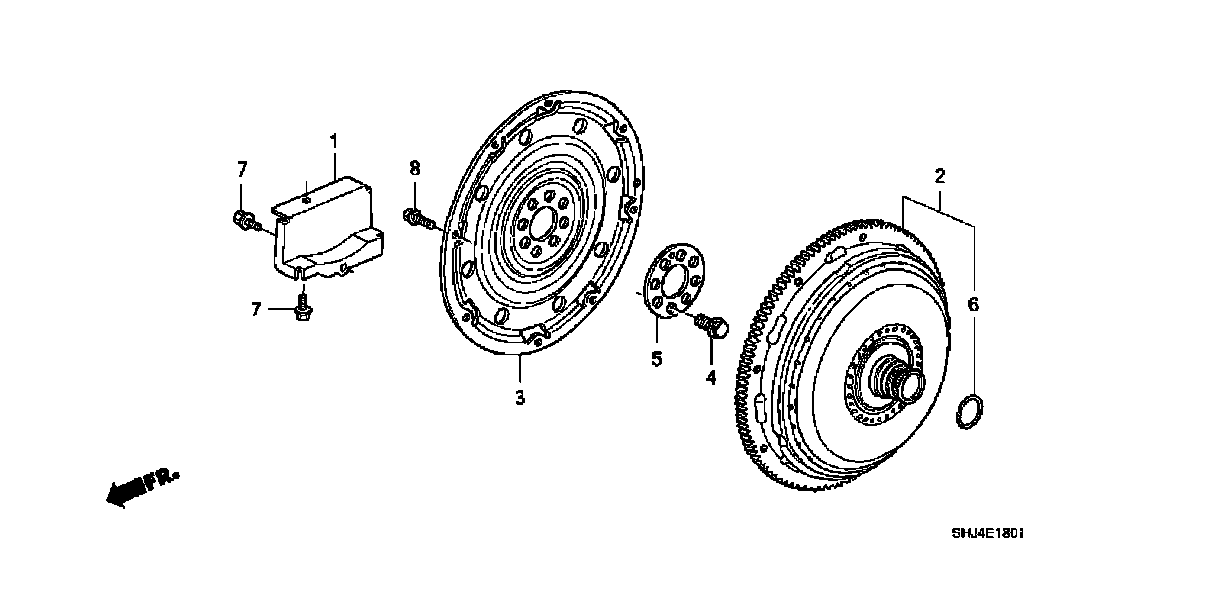 1
7
7
8
3
5
4
2
6
FR.
SHJ4E1801