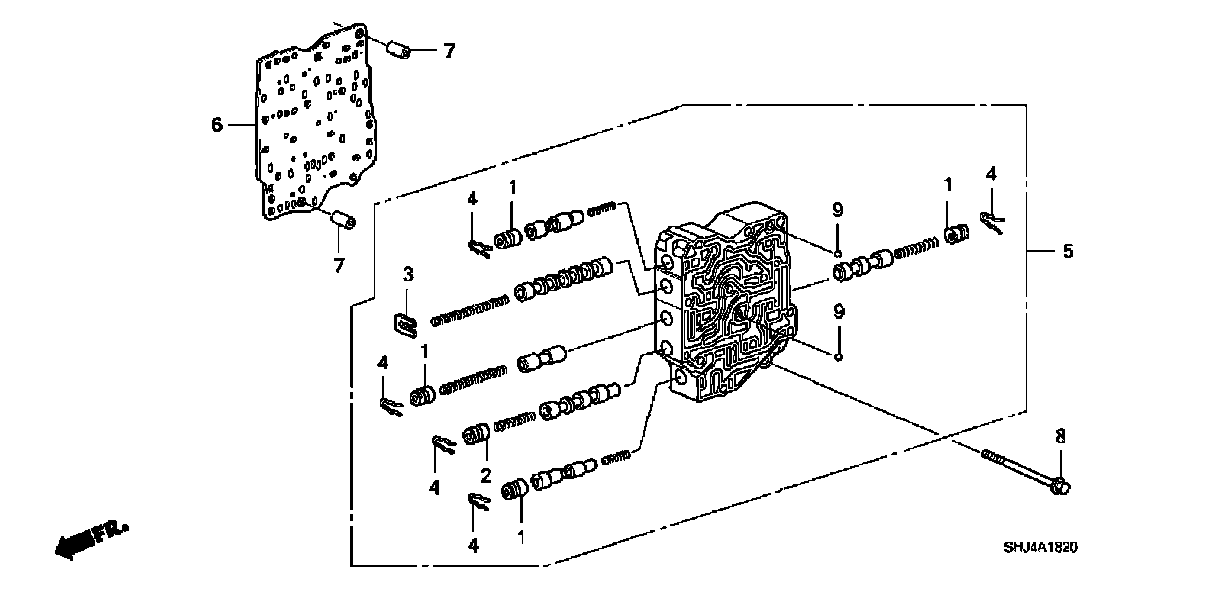 7
6
7
4
1
3
4
1
4
2
4
1
9
9
1
4
5
8
FR.
SHJ4A1820