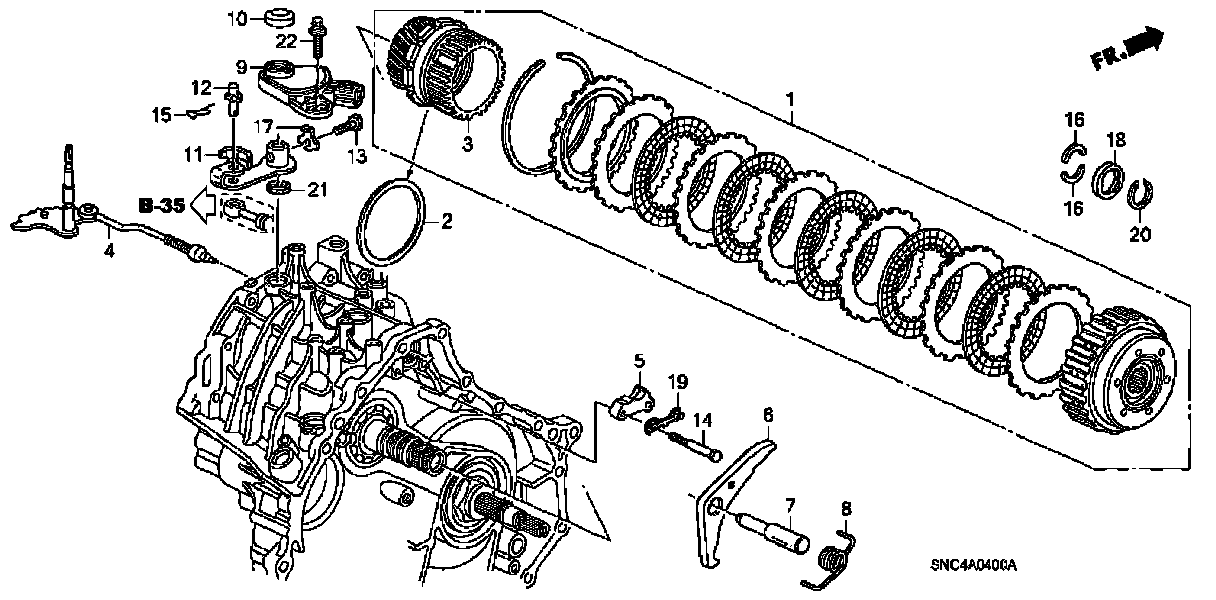 10
22
9
12
15
17
13
11
21
B-35
4
3
2
1
FR.
16
18
16
20
5
19
14
6
7
8
SNC4A0400A