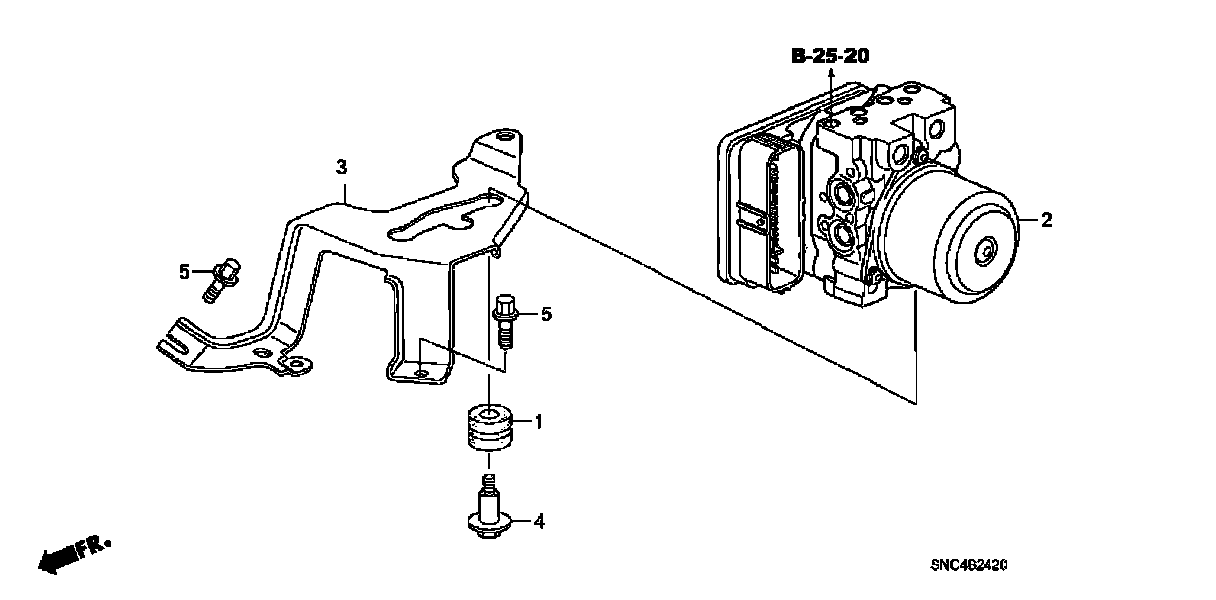 B-25-20
3
2
5
5
1
4
FR.
SNC4B2420