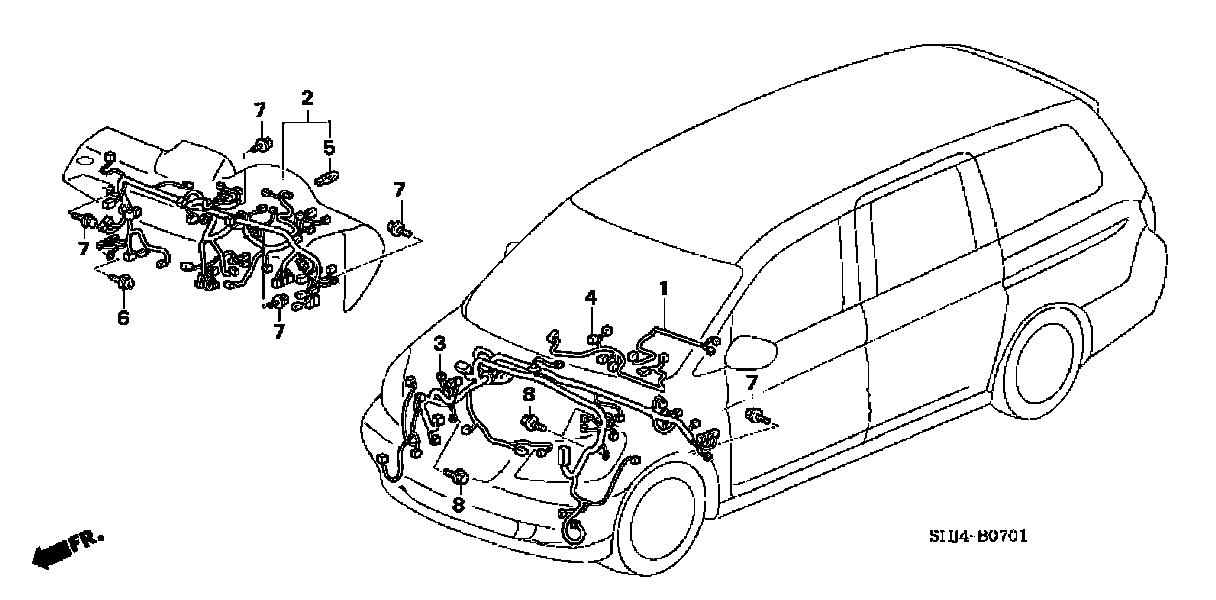 7
2
5
7
7
6
7
4
1
3
8
7
8
FR.
SHJ4-B0701