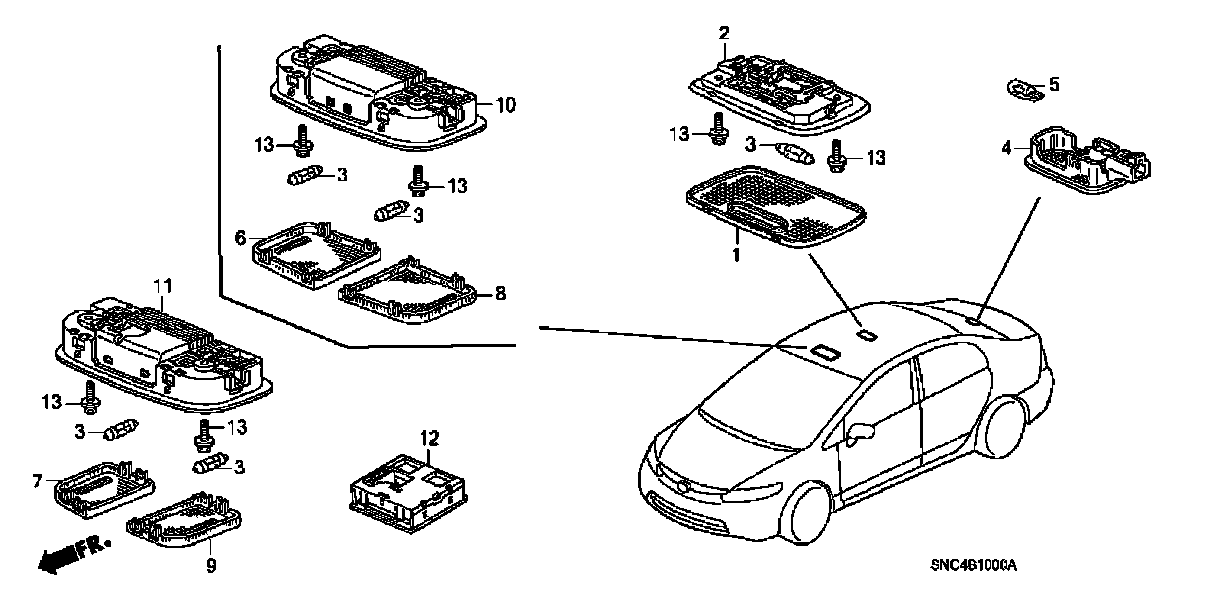 10
13
3
13
3
6
8
2
5
13
3
13
4
1
11
13
3
13
3
7
9
12
FR.
SNC4B1000A