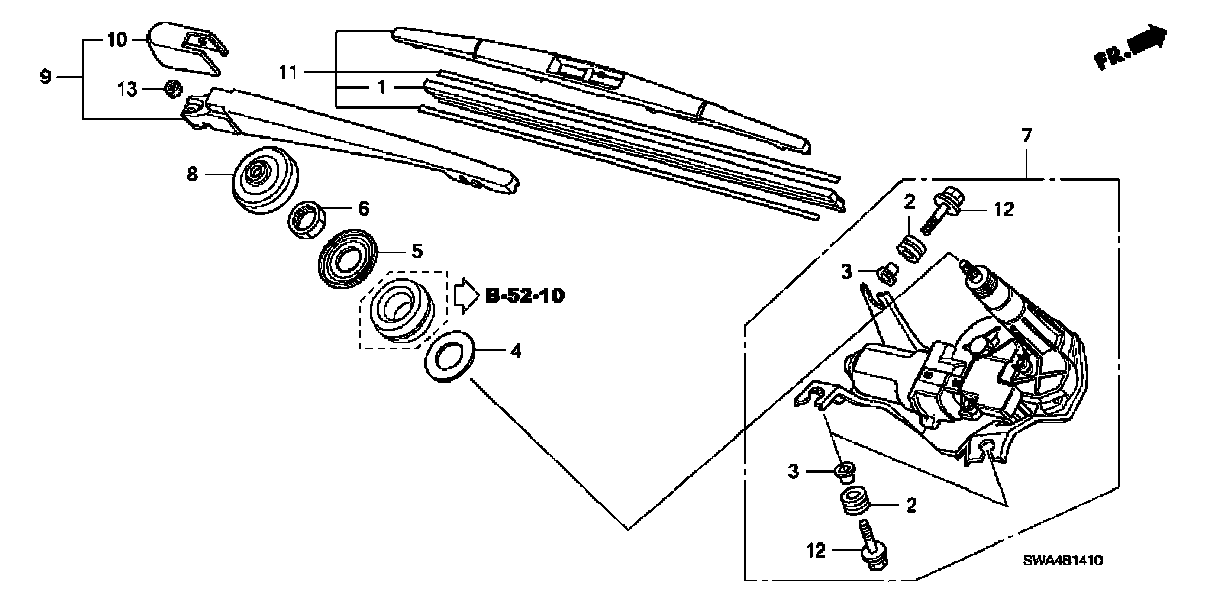 10
9
13
11
1
FR.
8
6
5
B-52-10
4
7
2
12
3
3
2
12
SWA4B1410