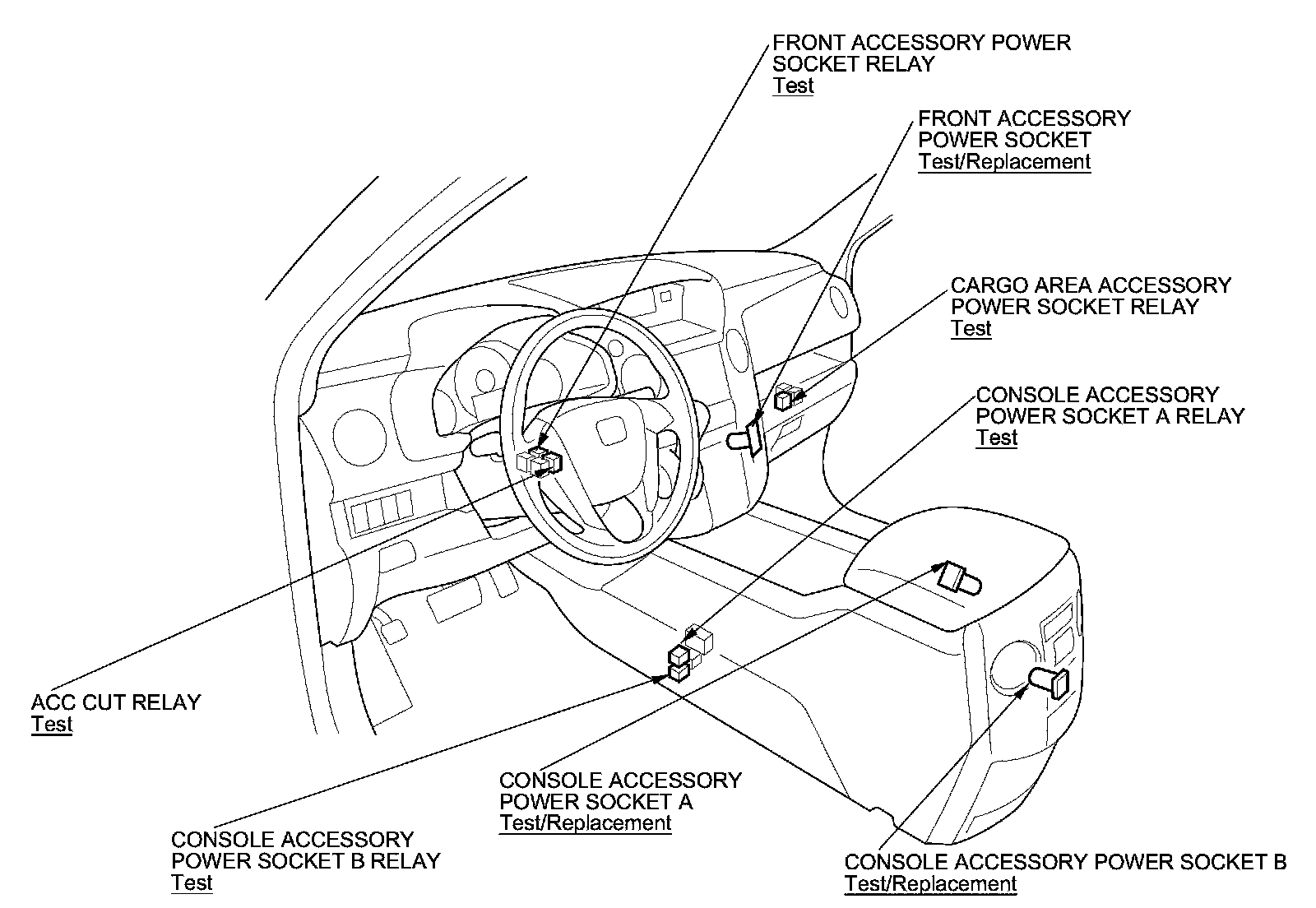 FRONT ACCESSORY POWER SOCKET RELAY
Test

FRONT ACCESSORY POWER SOCKET
Test/Replacement

CARGO AREA ACCESSORY POWER SOCKET RELAY
Test

CONSOLE ACCESSORY POWER SOCKET A RELAY
Test

ACC CUT RELAY
Test

CONSOLE ACCESSORY POWER SOCKET A
Test/Replacement

CONSOLE ACCESSORY POWER SOCKET B RELAY
Test

CONSOLE ACCESSORY POWER SOCKET B
Test/Replacement