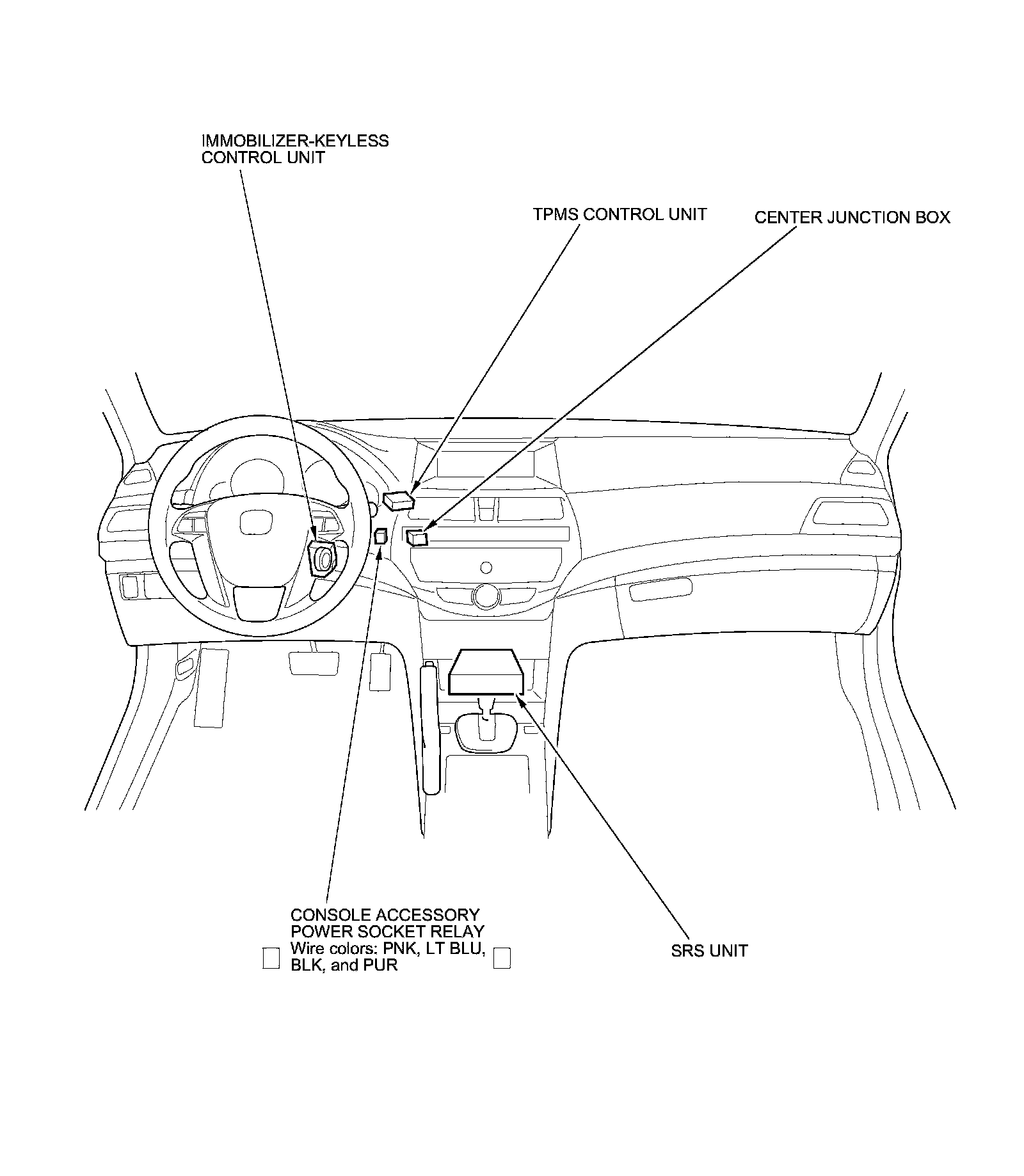 IMMOBILIZER-KEYLESS CONTROL UNIT

TPMS CONTROL UNIT

CENTER JUNCTION BOX

CONSOLE ACCESSORY POWER SOCKET RELAY
Wire colors: PNK, LT BLU, BLK, and PUR

SRS UNIT