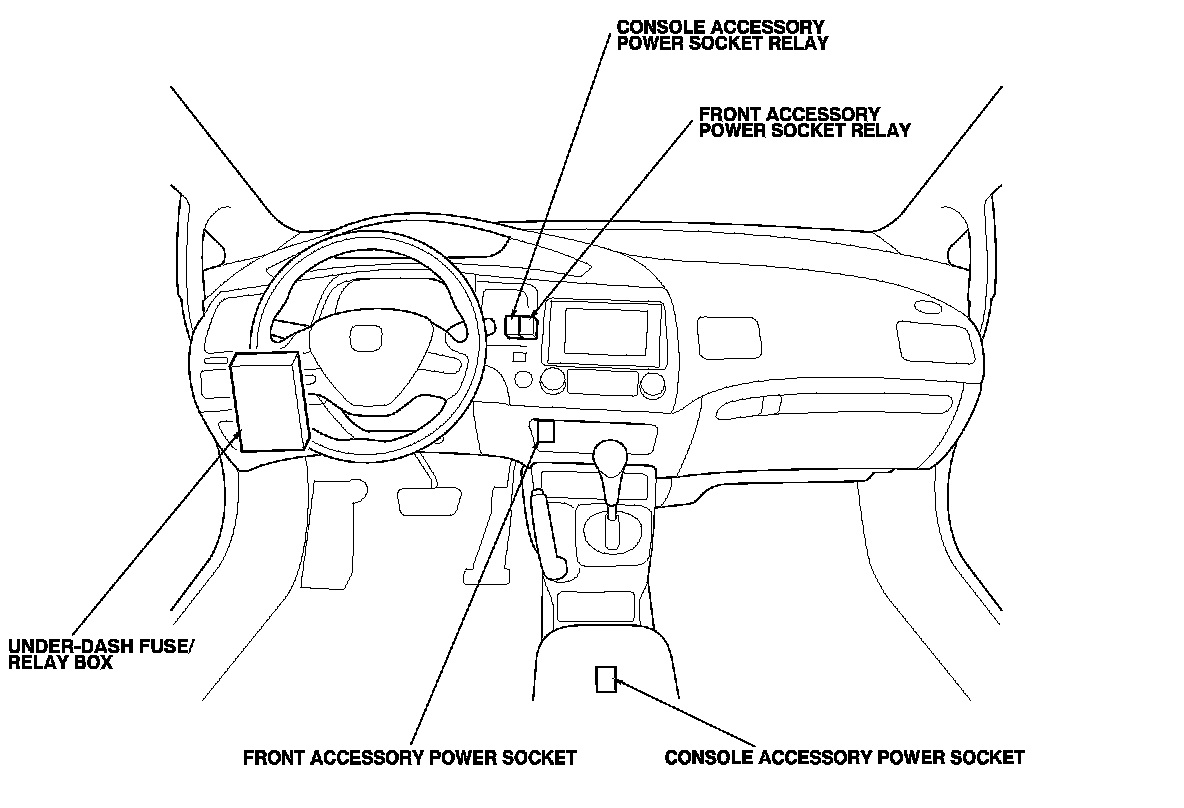 CONSOLE ACCESSORY
POWER SOCKET RELAY

FRONT ACCESSORY
POWER SOCKET RELAY

UNDER-DASH FUSE/
RELAY BOX

FRONT ACCESSORY POWER SOCKET

CONSOLE ACCESSORY POWER SOCKET