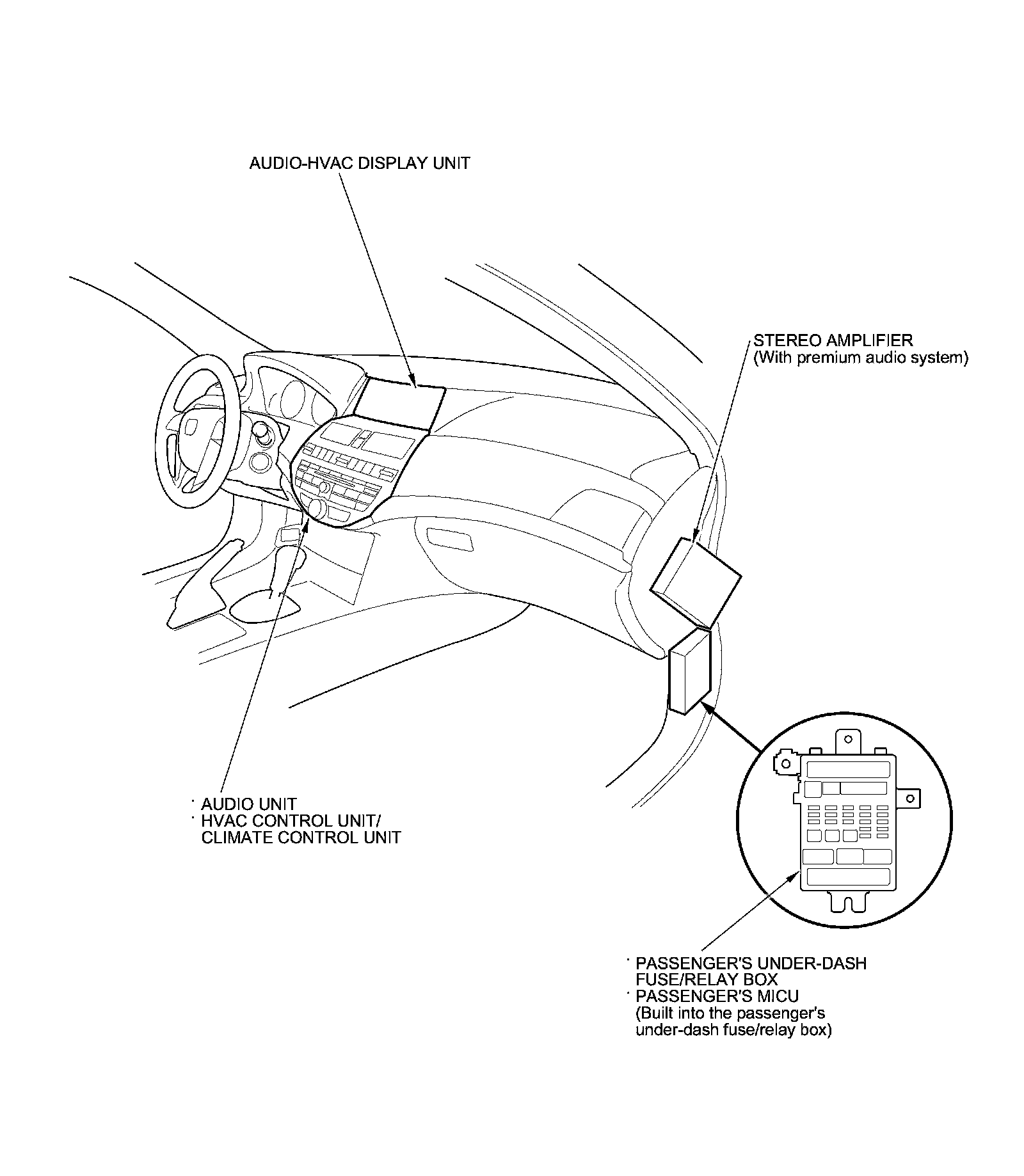 AUDIO-HVAC DISPLAY UNIT

STEREO AMPLIFIER
(With premium audio system)

· AUDIO UNIT
· HVAC CONTROL UNIT/
CLIMATE CONTROL UNIT

· PASSENGER'S UNDER-DASH
FUSE/RELAY BOX
· PASSENGER'S MICU
(Built into the passenger's
under-dash fuse/relay box)