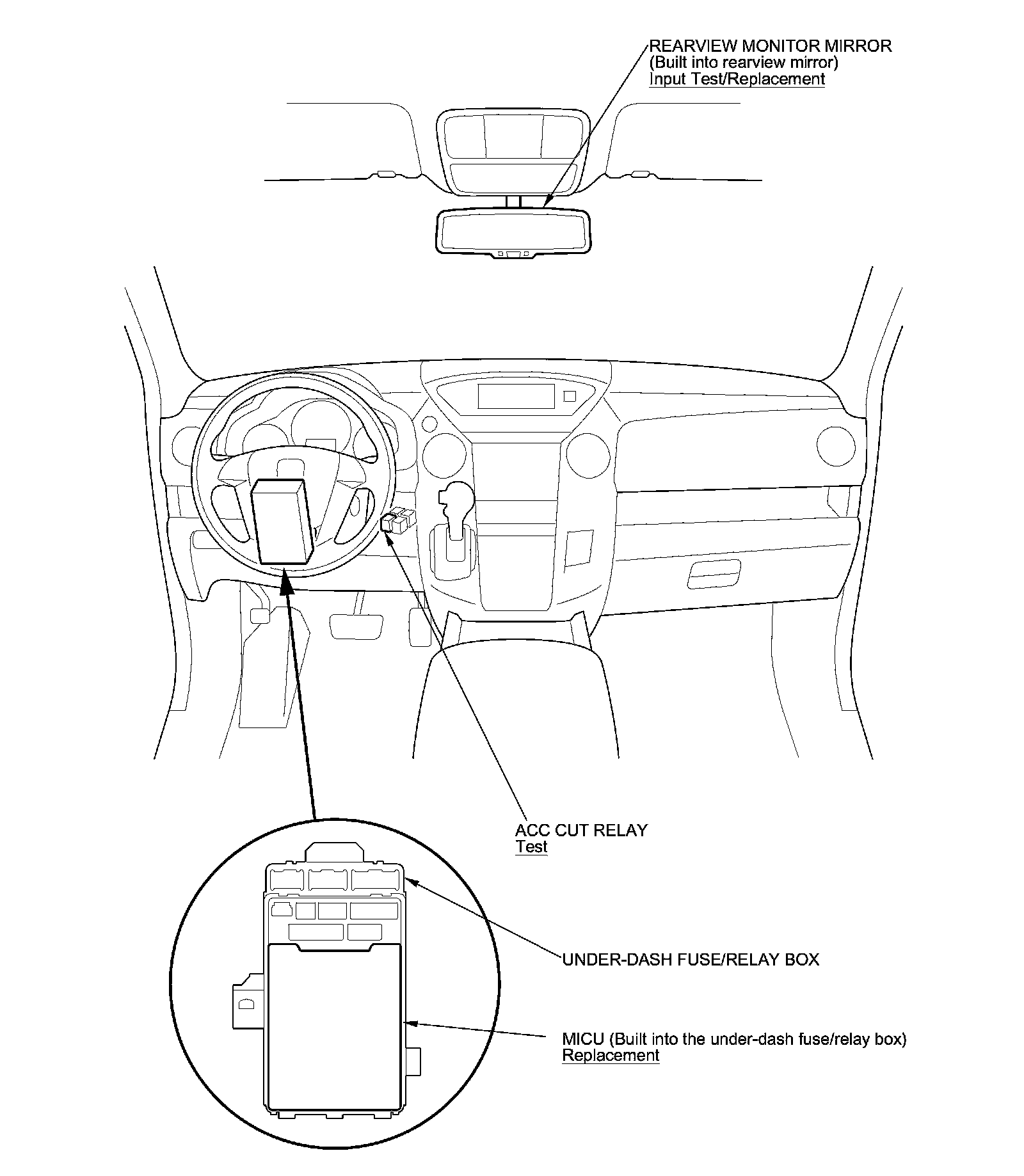 REARVIEW MONITOR MIRROR
(Built into rearview mirror)
Input Test/Replacement

ACC CUT RELAY
Test

UNDER-DASH FUSE/RELAY BOX

MICU (Built into the under-dash fuse/relay box)
Replacement