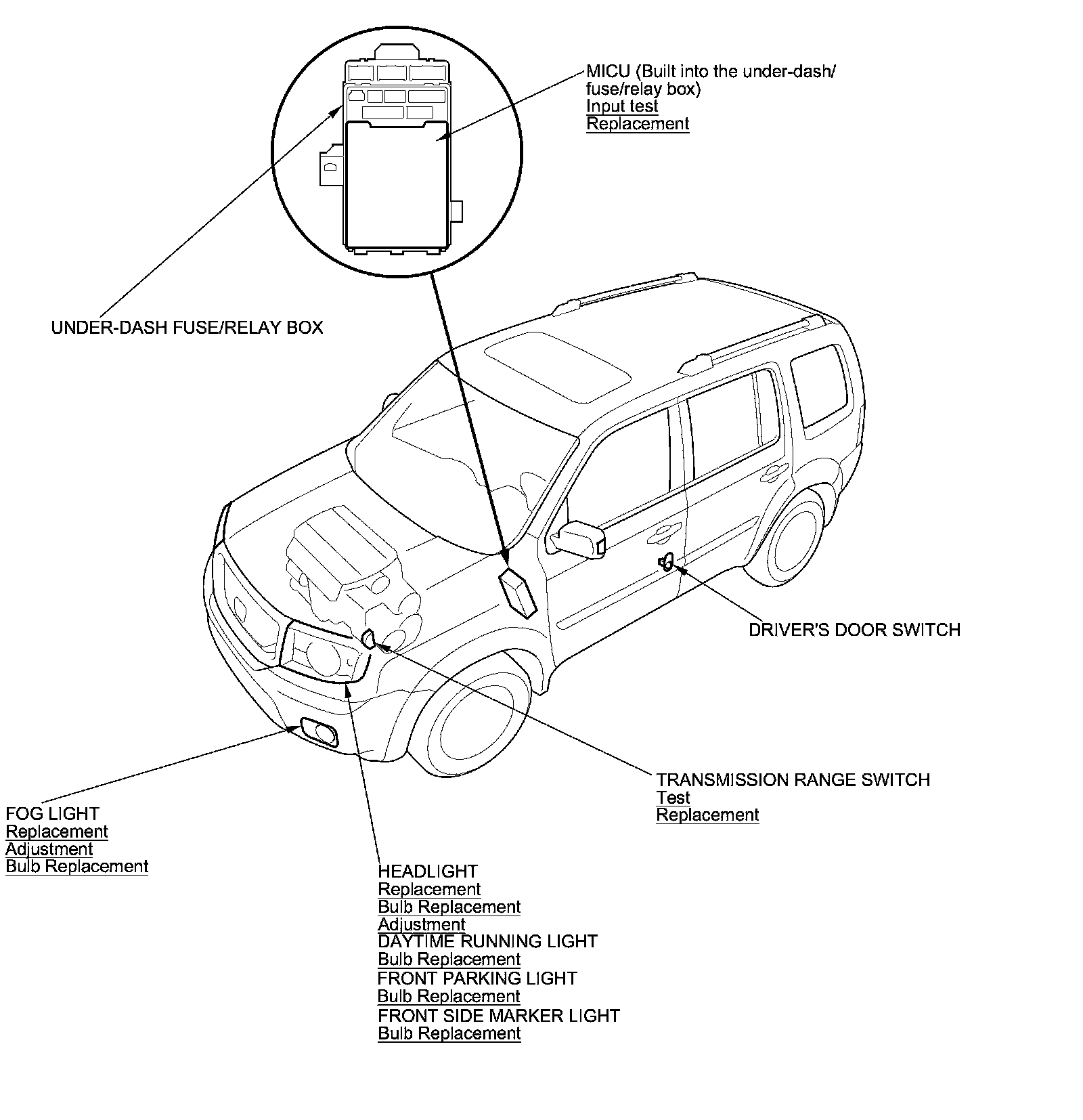 MICU (Built into the under-dash/ fuse/relay box)
Input test
Replacement

UNDER-DASH FUSE/RELAY BOX

DRIVER'S DOOR SWITCH

TRANSMISSION RANGE SWITCH
Test
Replacement

FOG LIGHT
Replacement
Adjustment
Bulb Replacement

HEADLIGHT
Replacement
Bulb Replacement
Adjustment
DAYTIME RUNNING LIGHT
Bulb Replacement
FRONT PARKING LIGHT
Bulb Replacement
FRONT SIDE MARKER LIGHT
Bulb Replacement