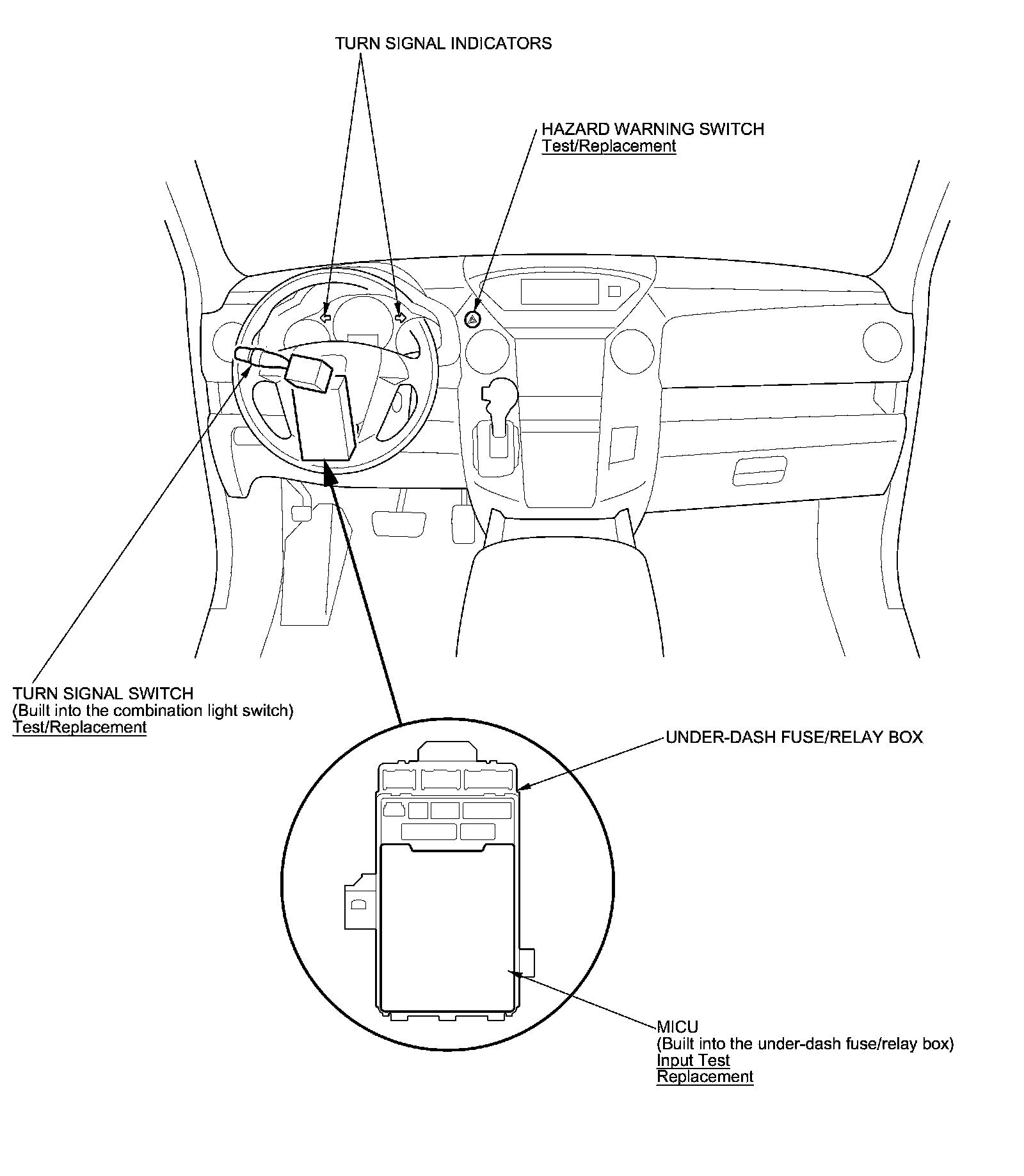 TURN SIGNAL INDICATORS

HAZARD WARNING SWITCH
Test/Replacement

TURN SIGNAL SWITCH
(Built into the combination light switch)
Test/Replacement

UNDER-DASH FUSE/RELAY BOX

MICU
(Built into the under-dash fuse/relay box)
Input Test
Replacement