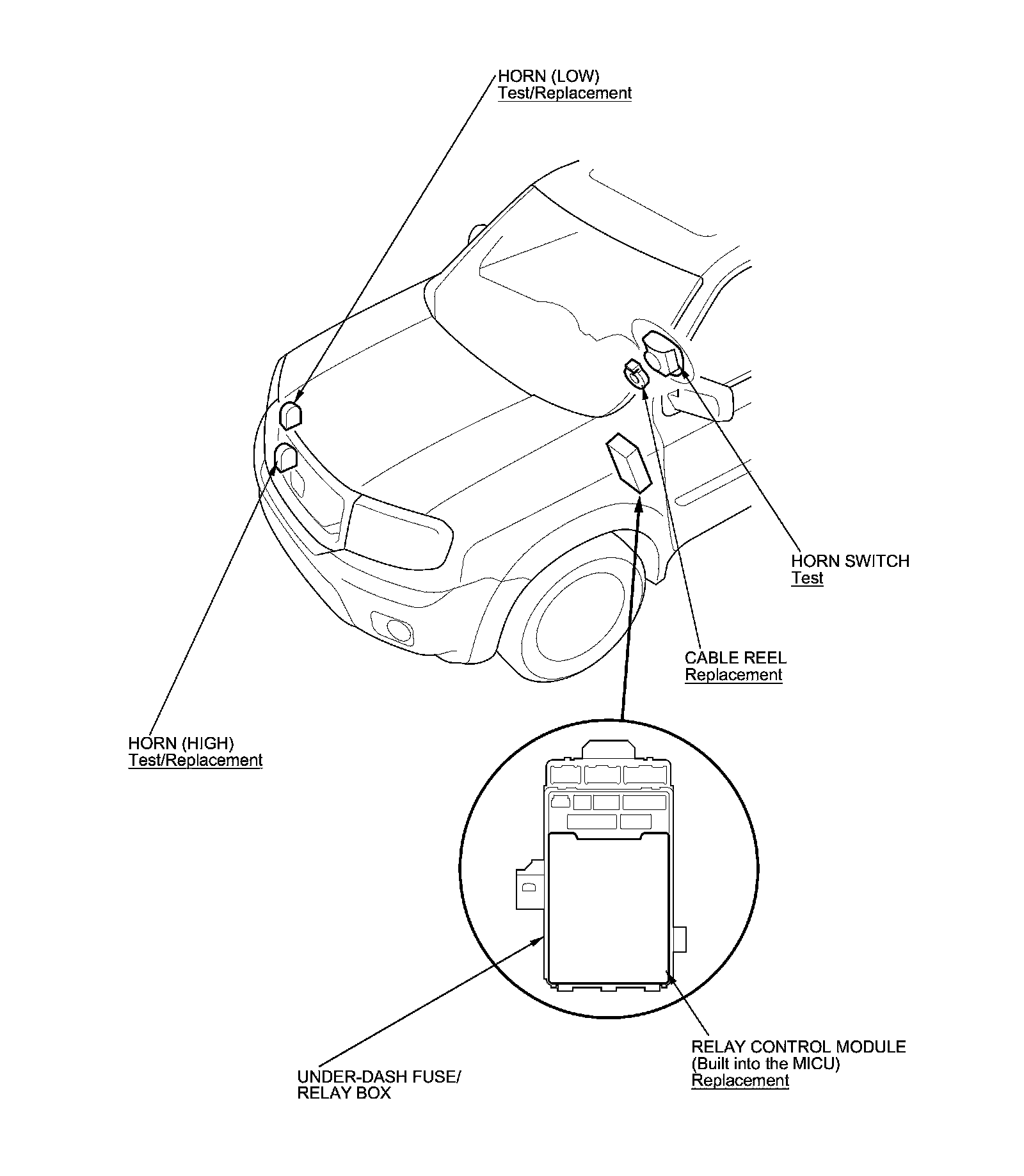 HORN (LOW)
Test/Replacement

HORN SWITCH
Test

CABLE REEL
Replacement

HORN (HIGH)
Test/Replacement

UNDER-DASH FUSE/
RELAY BOX

RELAY CONTROL MODULE
(Built into the MICU)
Replacement