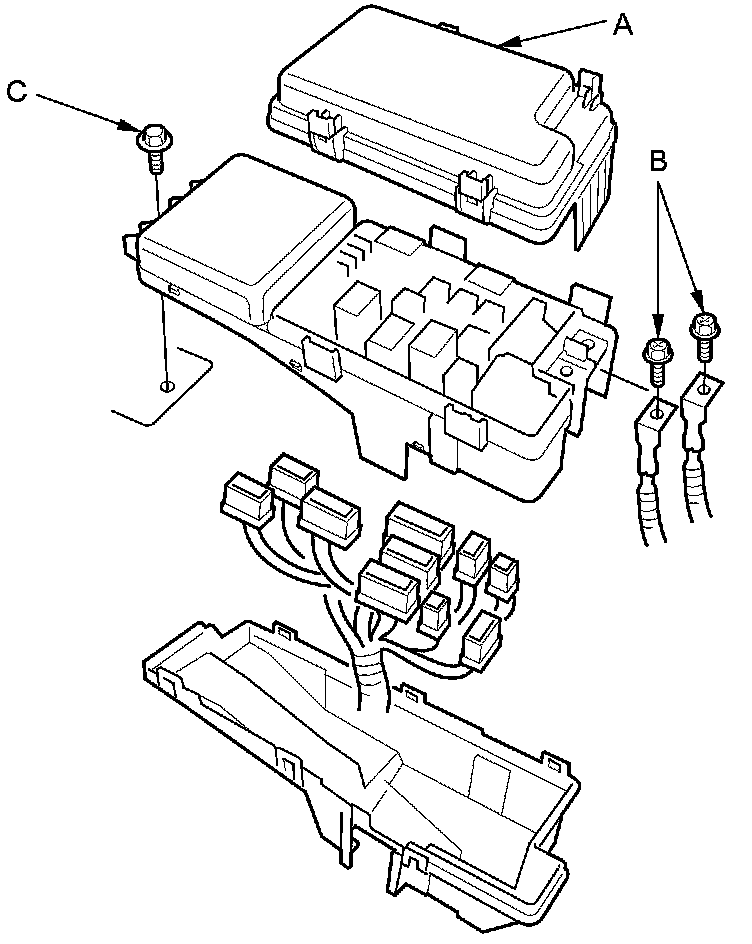 A
C
B