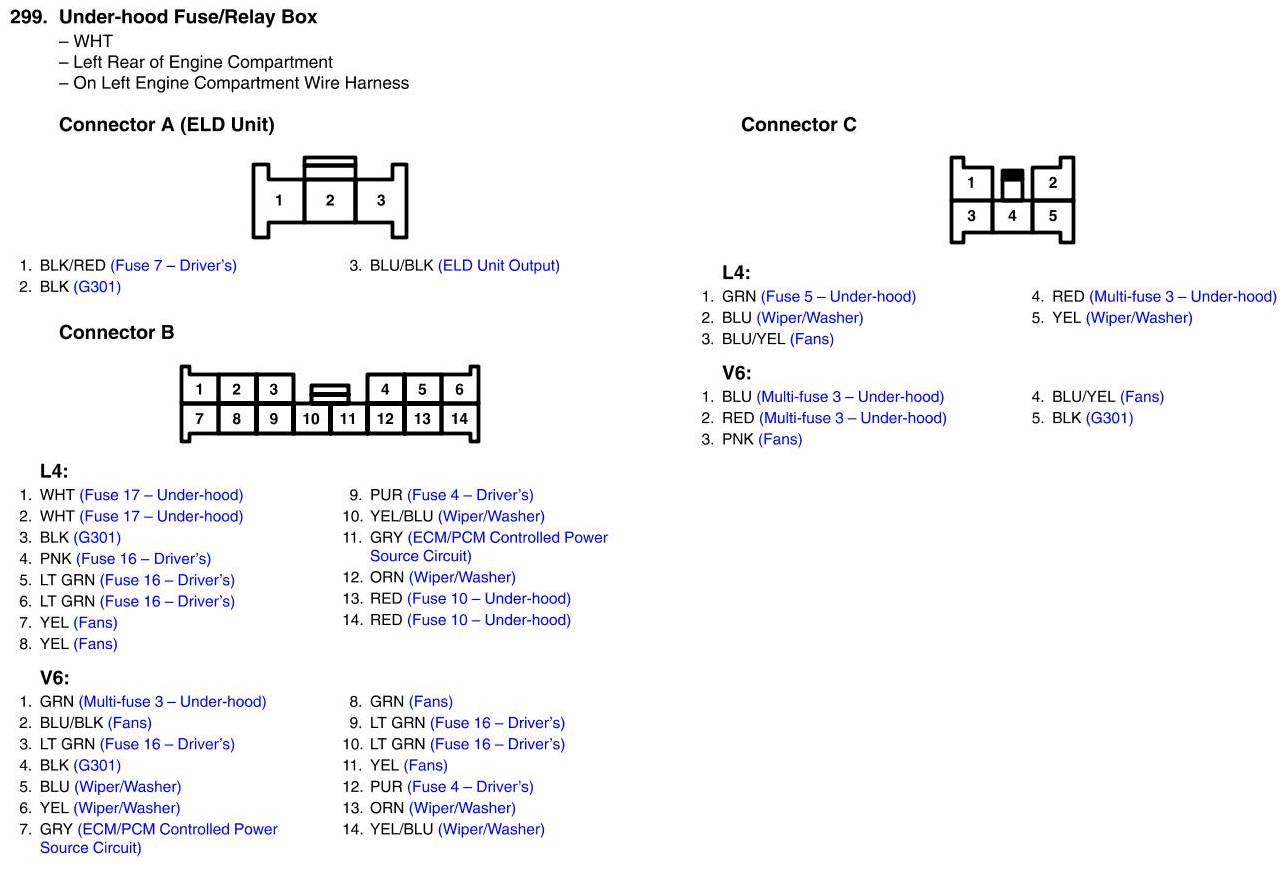 299. Under-hood Fuse/Relay Box
– WHT
– Left Rear of Engine Compartment
– On Left Engine Compartment Wire Harness

Connector A (ELD Unit)

1 2 3

1. BLK/RED (Fuse 7 – Driver's)
2. BLK (G301)

3. BLU/BLK (ELD Unit Output)

Connector B

1 2 3 4 5 6
7 8 9 10 11 12 13 14

L4:
1. WHT (Fuse 17 – Under-hood)
2. WHT (Fuse 17 – Under-hood)
3. BLK (G301)
4. PNK (Fuse 16 – Driver's)
5. LT GRN (Fuse 16 – Driver's)
6. LT GRN (Fuse 16 – Driver's)
7. YEL (Fans)
8. YEL (Fans)

9. PUR (Fuse 4 – Driver's)
10. YEL/BLU (Wiper/Washer)
11. GRY (ECM/PCM Controlled Power Source Circuit)
12. ORN (Wiper/Washer)
13. RED (Fuse 10 – Under-hood)
14. RED (Fuse 10 – Under-hood)

V6:
1. GRN (Multi-fuse 3 – Under-hood)
2. BLU/BLK (Fans)
3. LT GRN (Fuse 16 – Driver's)
4. BLK (G301)
5. BLU (Wiper/Washer)
6. YEL (Wiper/Washer)
7. GRY (ECM/PCM Controlled Power Source Circuit)

8. GRN (Fans)
9. LT GRN (Fuse 16 – Driver's)
10. LT GRN (Fuse 16 – Driver's)
11. YEL (Fans)
12. PUR (Fuse 4 – Driver's)
13. ORN (Wiper/Washer)
14. YEL/BLU (Wiper/Washer)

Connector C

1 2
3 4 5

L4:
1. GRN (Fuse 5 – Under-hood)
2. BLU (Wiper/Washer)
3. BLU/YEL (Fans)

4. RED (Multi-fuse 3 – Under-hood)
5. YEL (Wiper/Washer)

V6:
1. BLU (Multi-fuse 3 – Under-hood)
2. RED (Multi-fuse 3 – Under-hood)
3. PNK (Fans)

4. BLU/YEL (Fans)
5. BLK (G301)