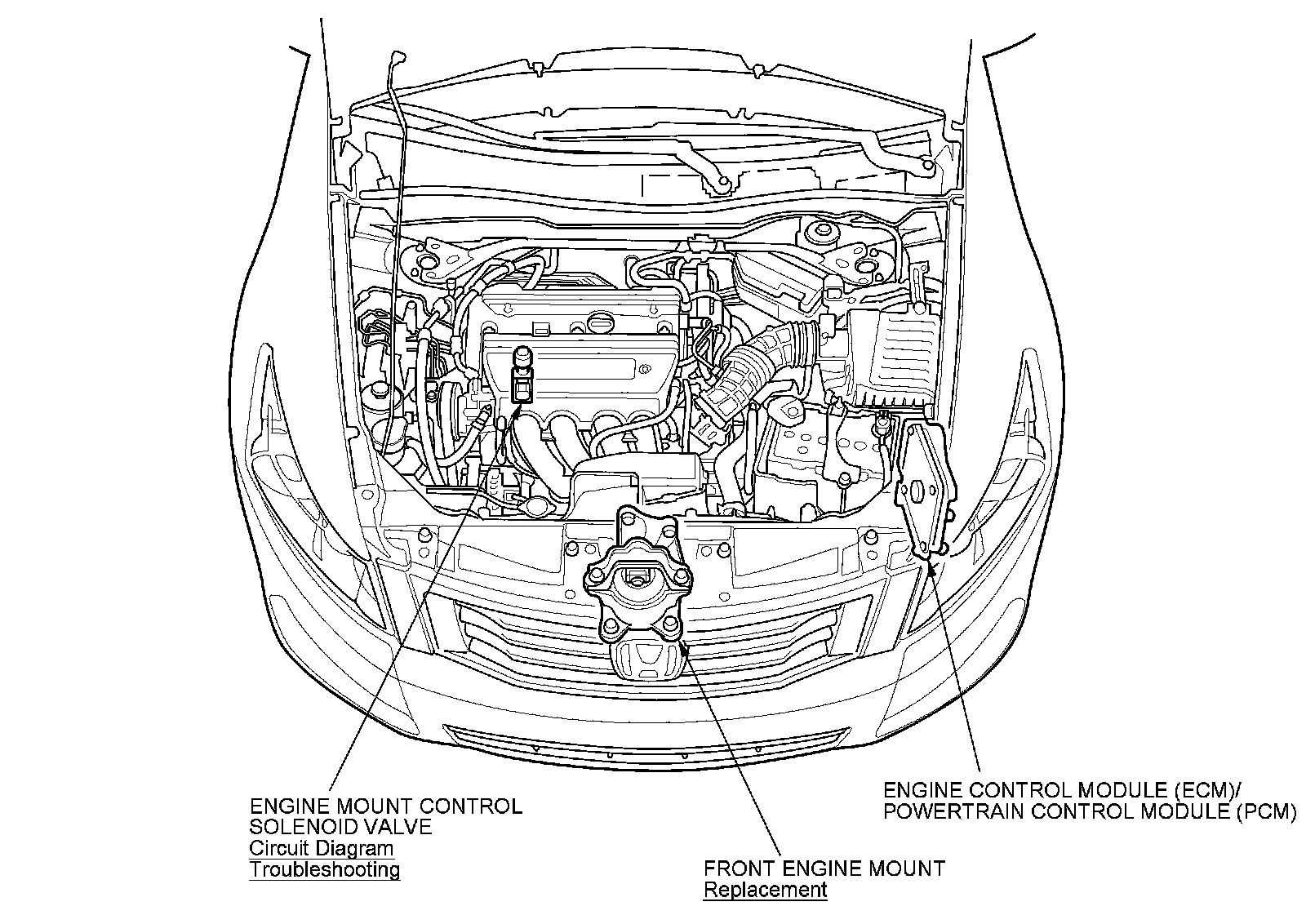 ENGINE MOUNT CONTROL SOLENOID VALVE
Circuit Diagram
Troubleshooting

FRONT ENGINE MOUNT
Replacement

ENGINE CONTROL MODULE (ECM)/
POWERTRAIN CONTROL MODULE (PCM)