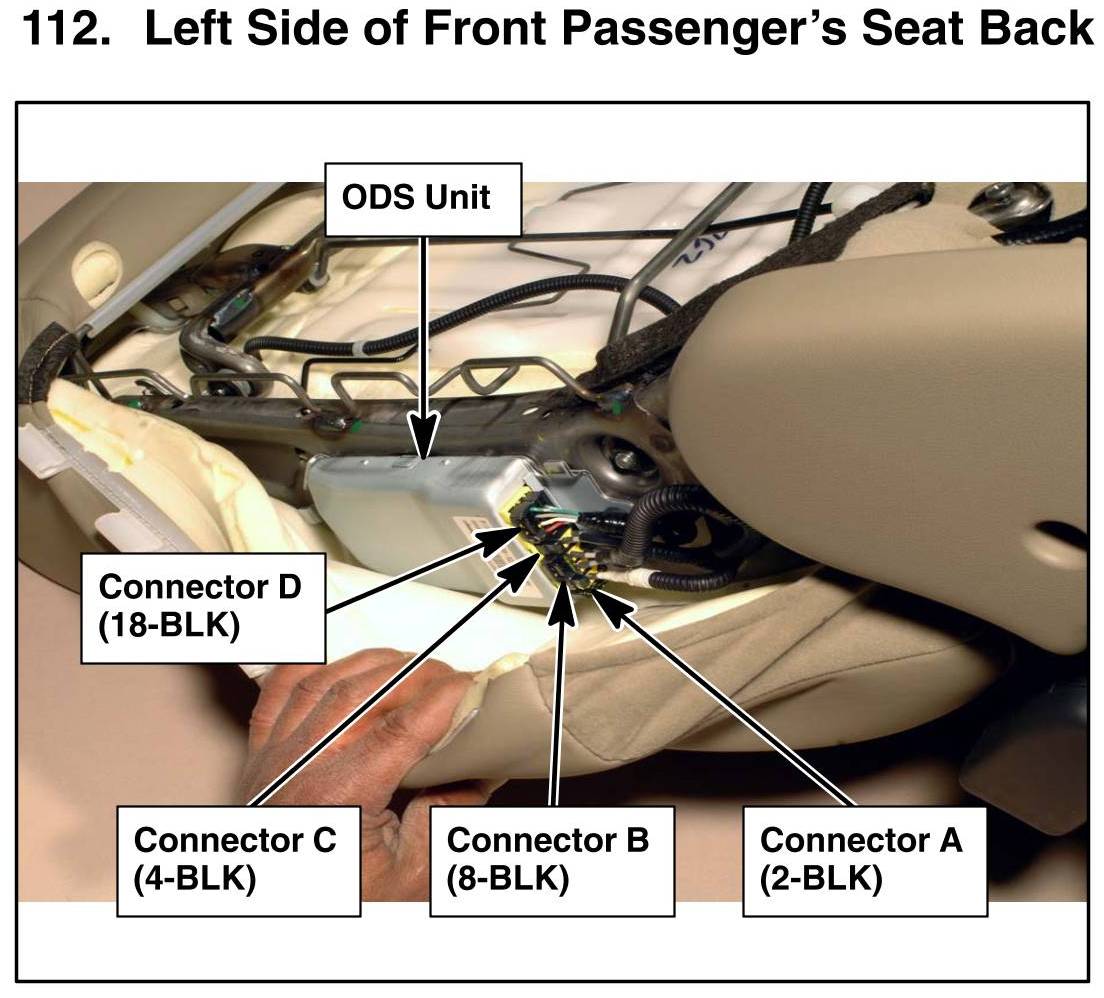 112. Left Side of Front Passenger's Seat Back

ODS Unit

Connector D
(18-BLK)

Connector C
(4-BLK)

Connector B
(8-BLK)

Connector A
(2-BLK)