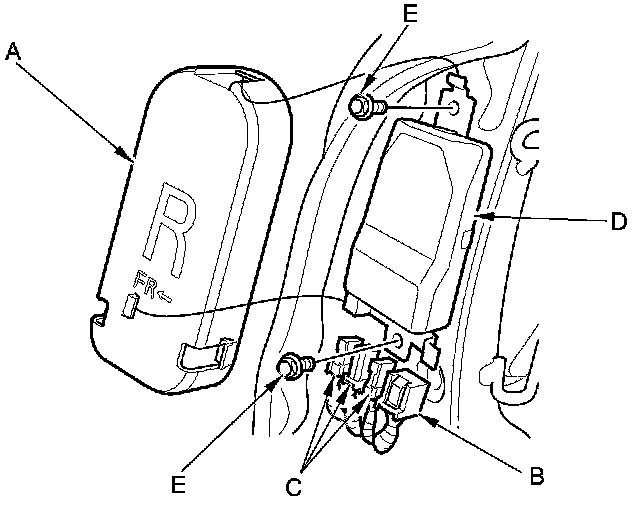 A
E
R
FR←
D
E
C
B