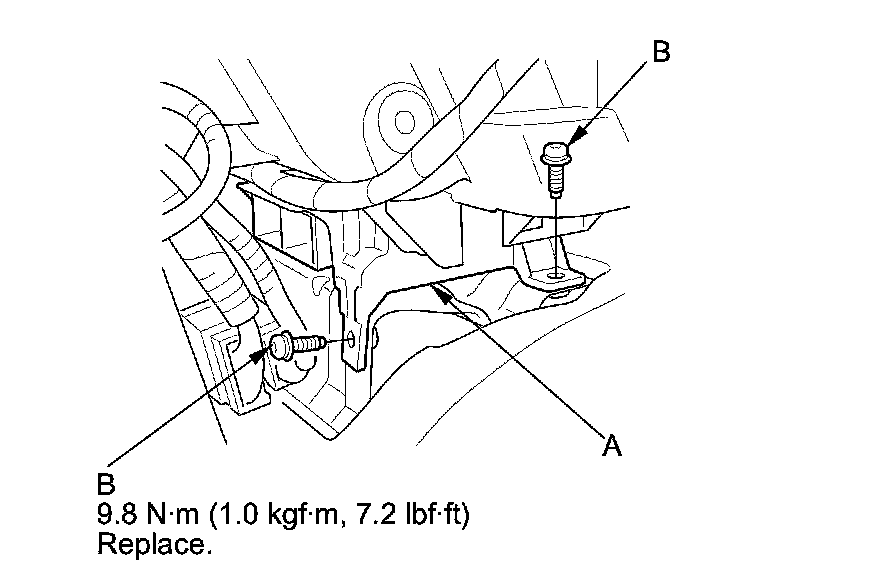 B

A

B
9.8 N·m (1.0 kgf·m, 7.2 lbf·ft)
Replace.