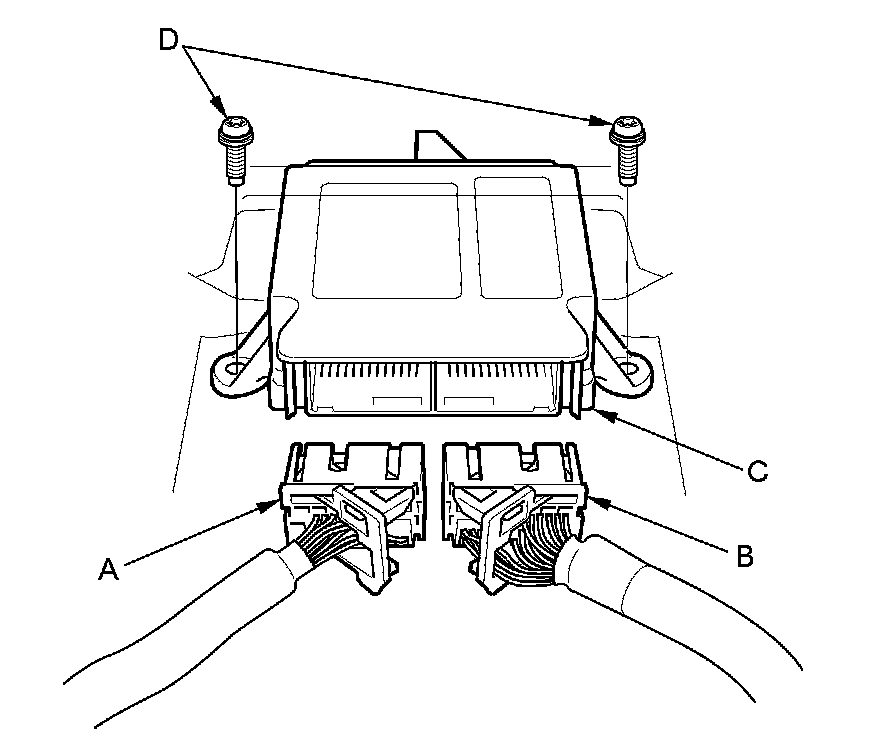 D

C

A

B