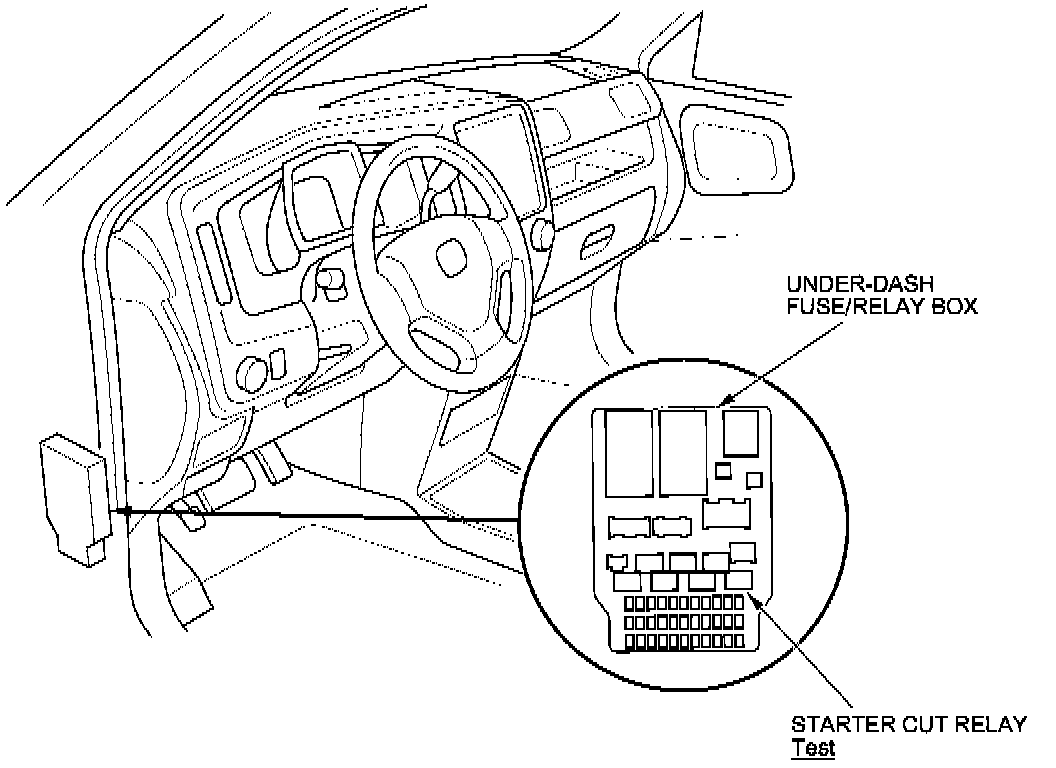 UNDER-DASH FUSE/RELAY BOX

STARTER CUT RELAY
Test