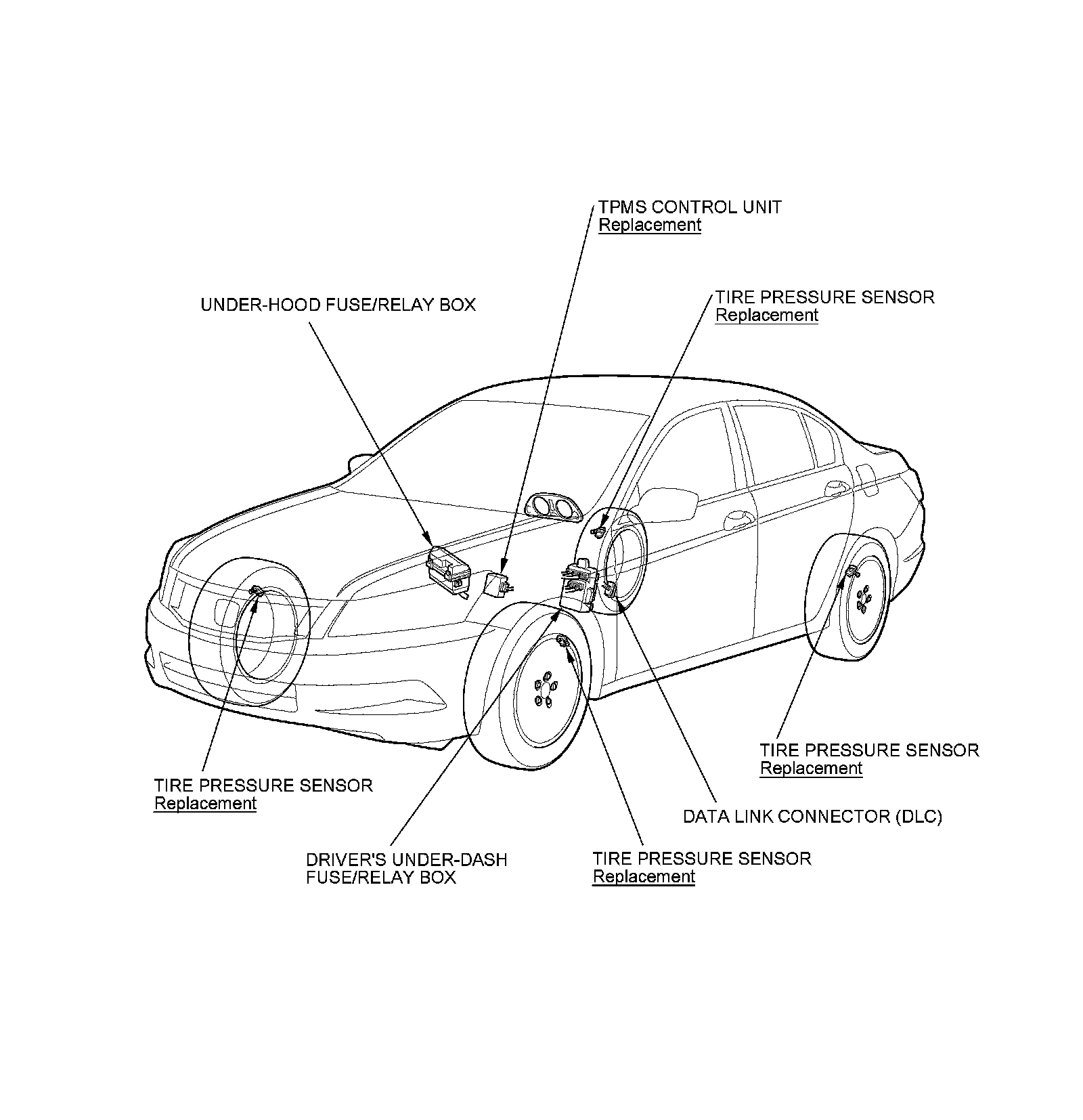 TPMS CONTROL UNIT
Replacement

UNDER-HOOD FUSE/RELAY BOX

TIRE PRESSURE SENSOR
Replacement

TIRE PRESSURE SENSOR
Replacement

TIRE PRESSURE SENSOR
Replacement

DATA LINK CONNECTOR (DLC)

DRIVER'S UNDER-DASH
FUSE/RELAY BOX

TIRE PRESSURE SENSOR
Replacement