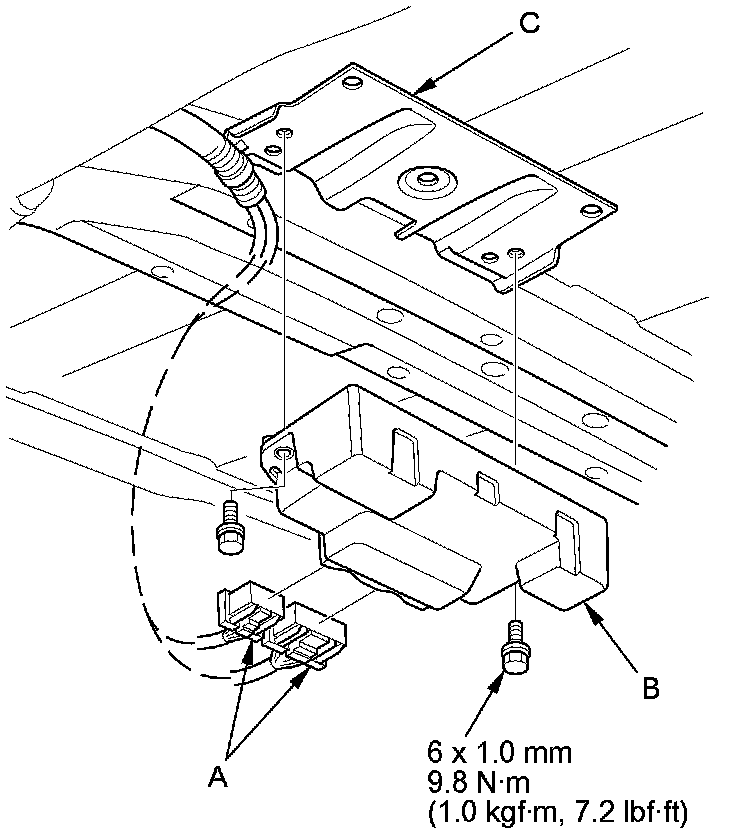 C

B

A

6 x 1.0 mm
9.8 N·m
(1.0 kgf·m, 7.2 lbf·ft)