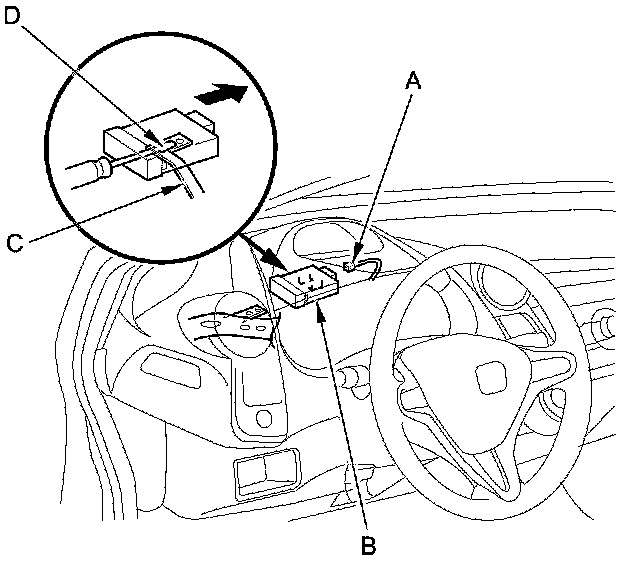 D
A
C
B