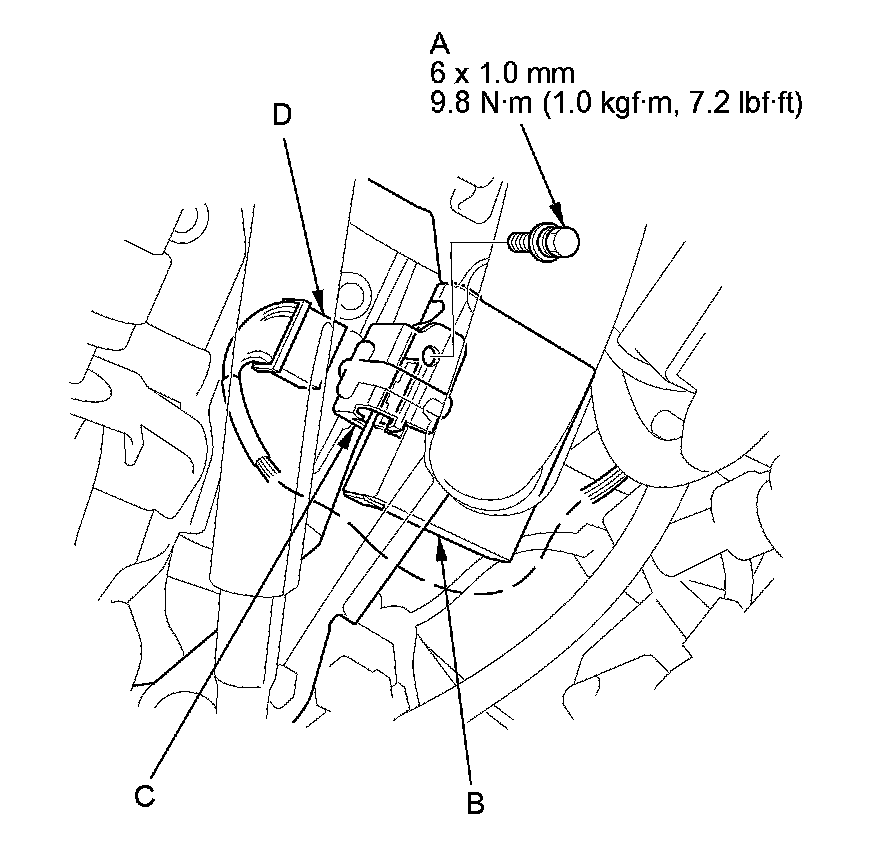 A
6 x 1.0 mm
9.8 N·m (1.0 kgf·m, 7.2 lbf·ft)

D

C

B