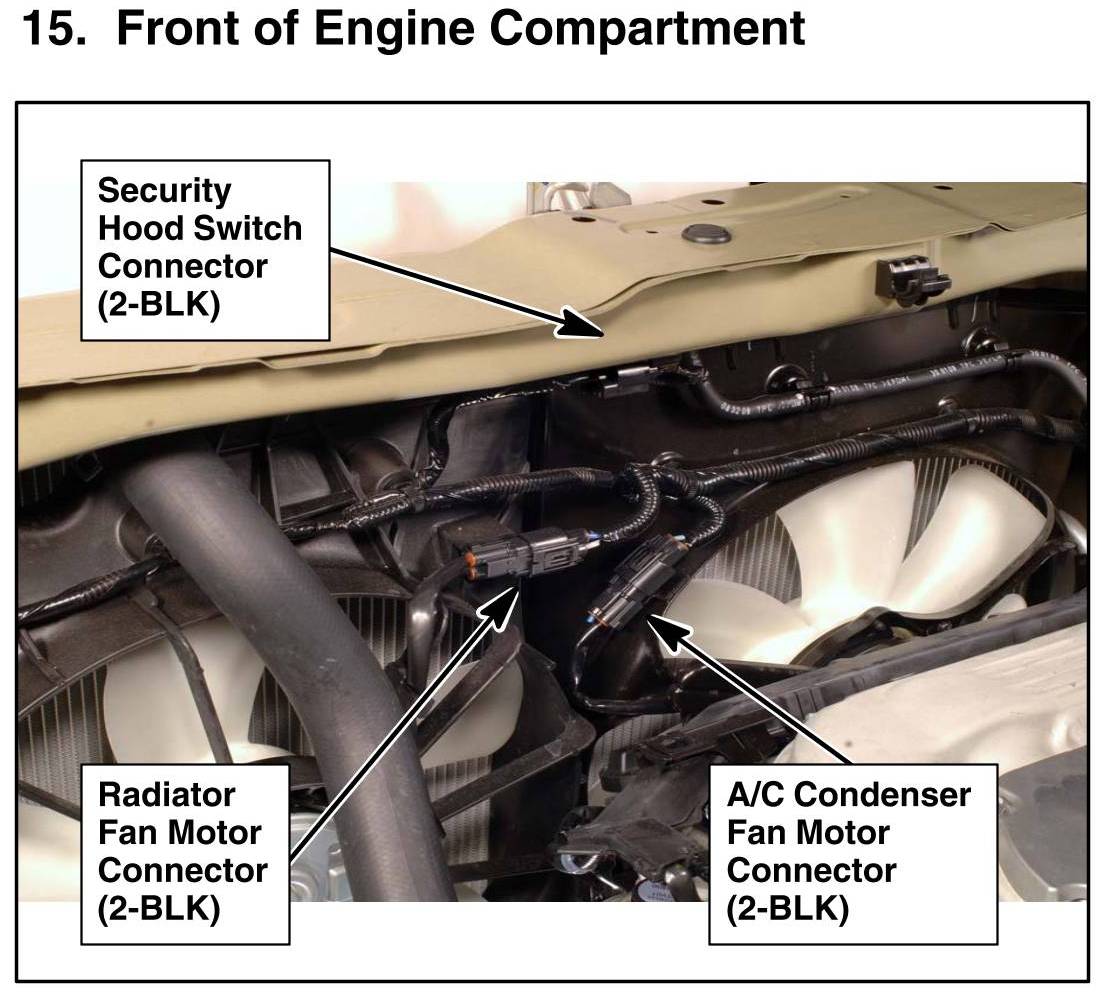 15. Front of Engine Compartment

Security Hood Switch Connector (2-BLK)

Radiator Fan Motor Connector (2-BLK)

A/C Condenser Fan Motor Connector (2-BLK)