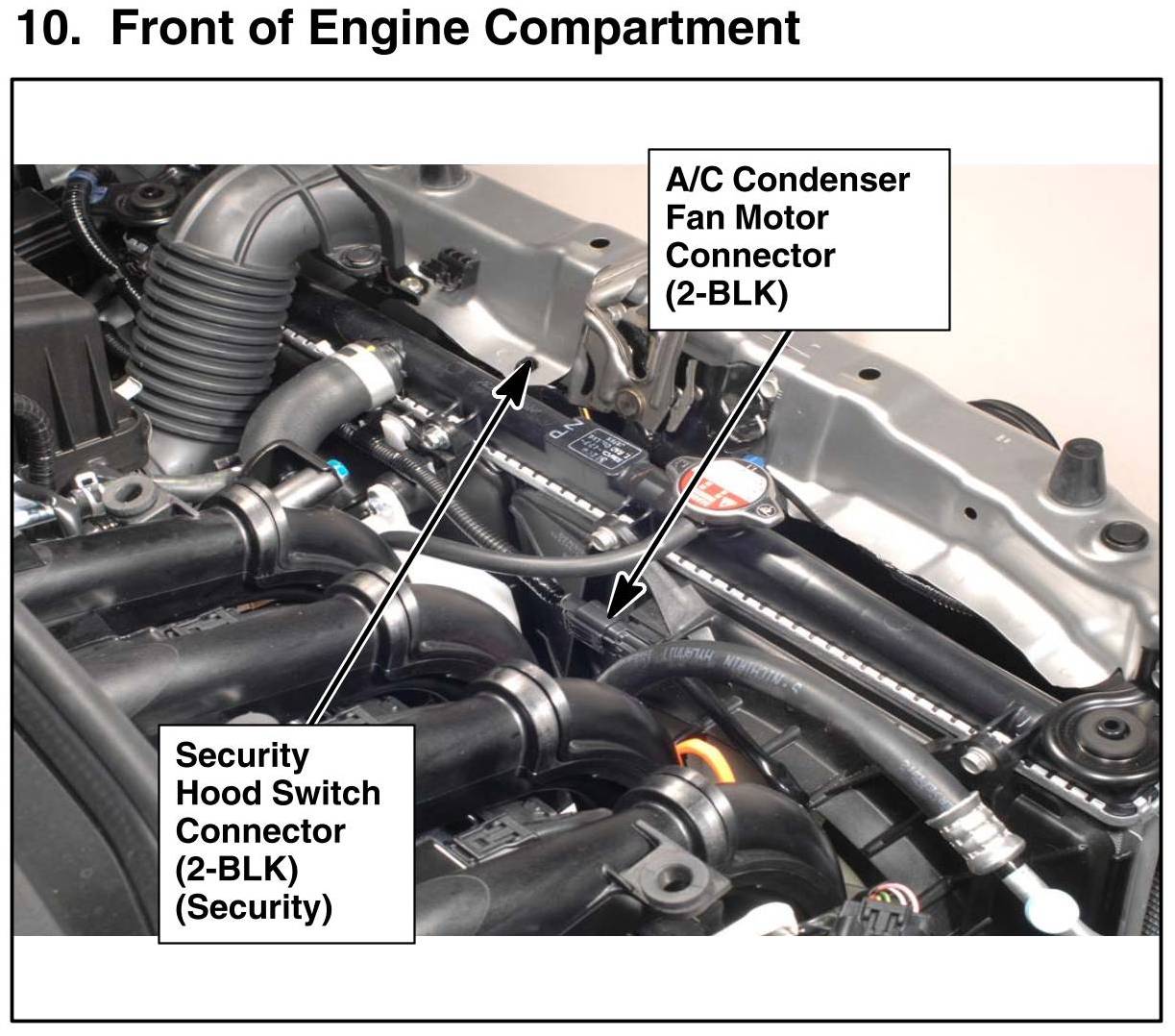 10. Front of Engine Compartment

A/C Condenser Fan Motor Connector (2-BLK)

Security Hood Switch Connector (2-BLK) (Security)