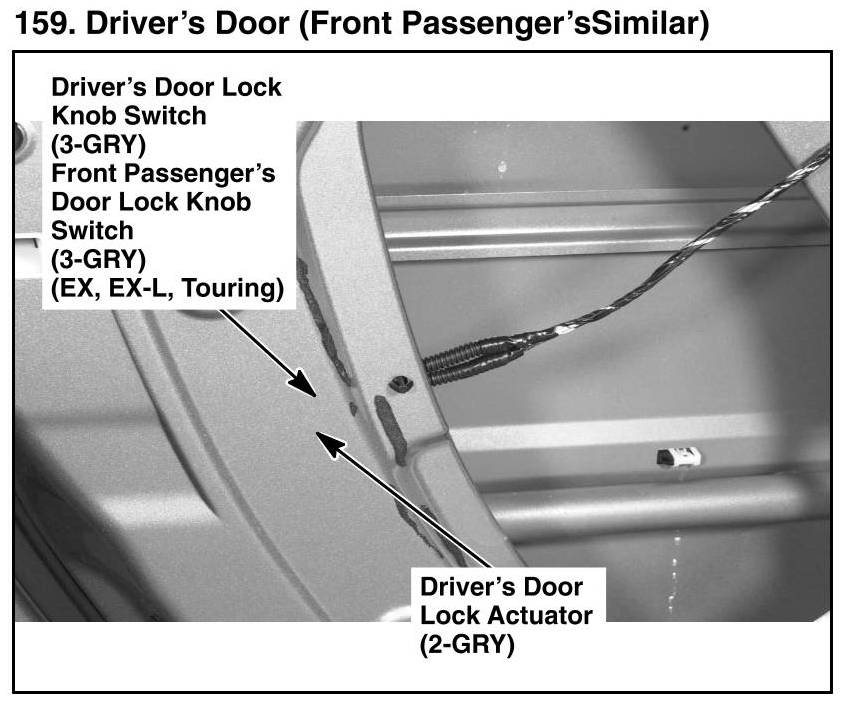 159. Driver's Door (Front Passenger'sSimilar)

Driver's Door Lock Knob Switch (3-GRY)
Front Passenger's Door Lock Knob Switch (3-GRY) (EX, EX-L, Touring)

Driver's Door Lock Actuator (2-GRY)