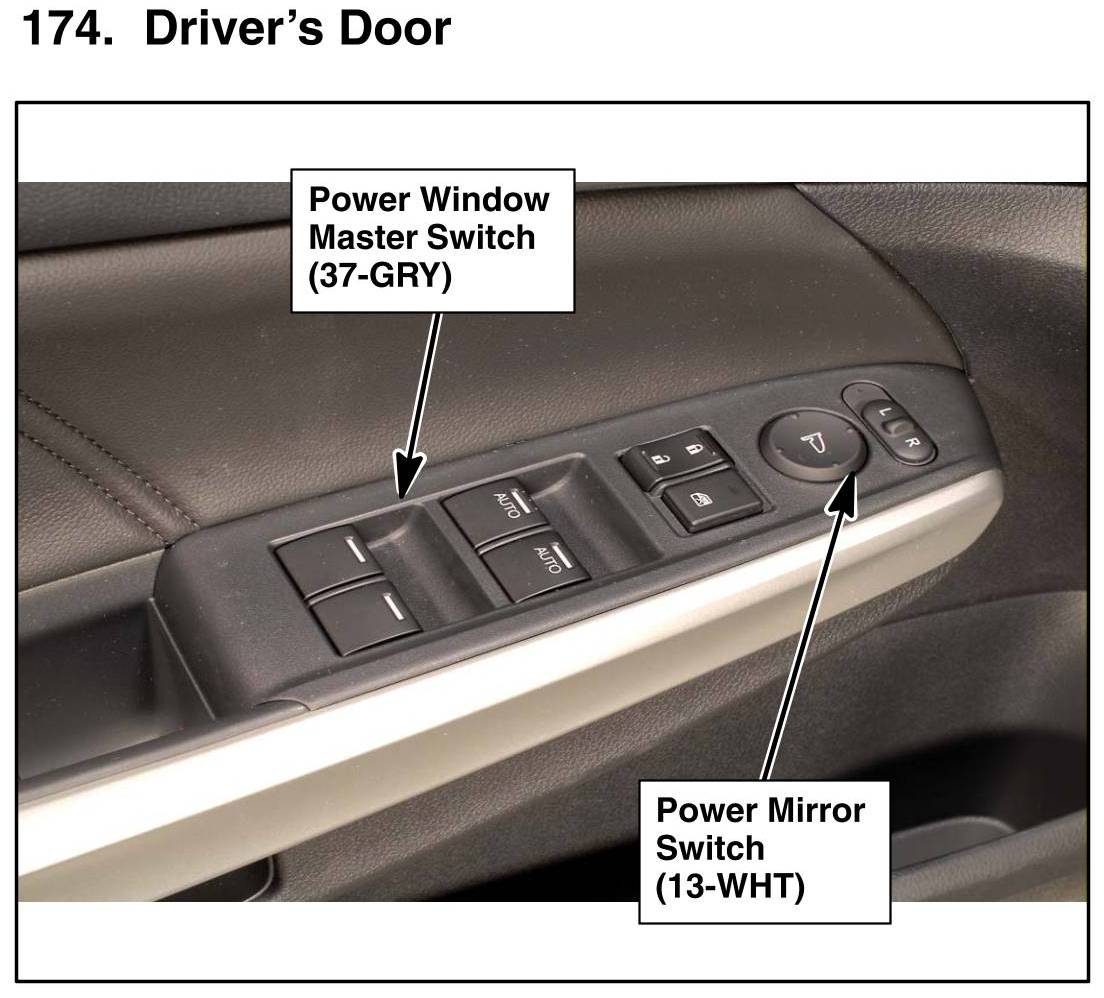 174. Driver's Door

Power Window Master Switch (37-GRY)

AUTO

AUTO

L

R

Power Mirror Switch (13-WHT)