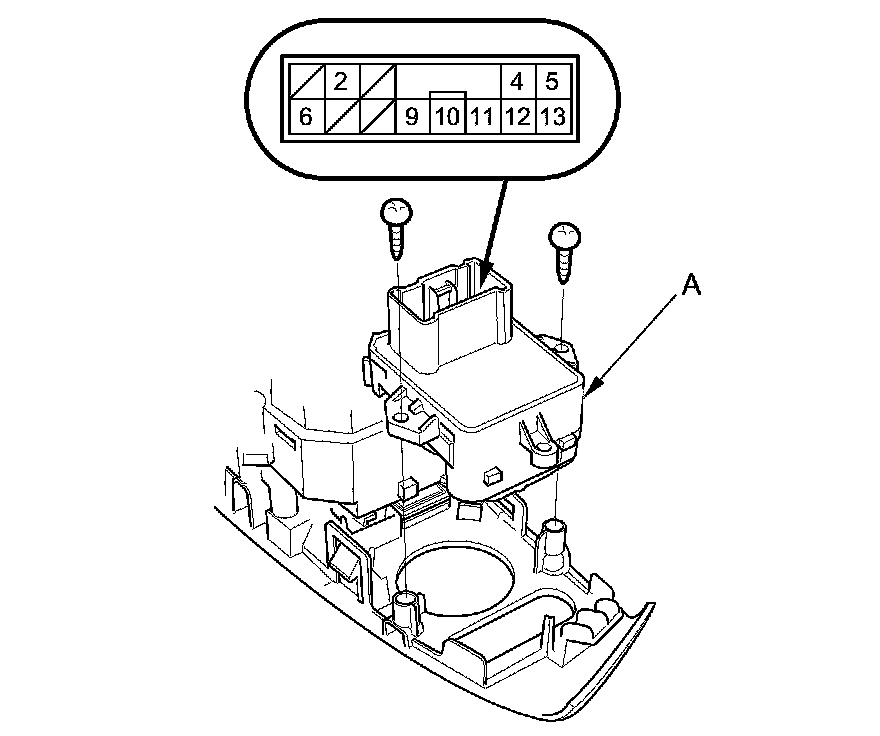 2 4 5
6 9 10 11 12 13
A