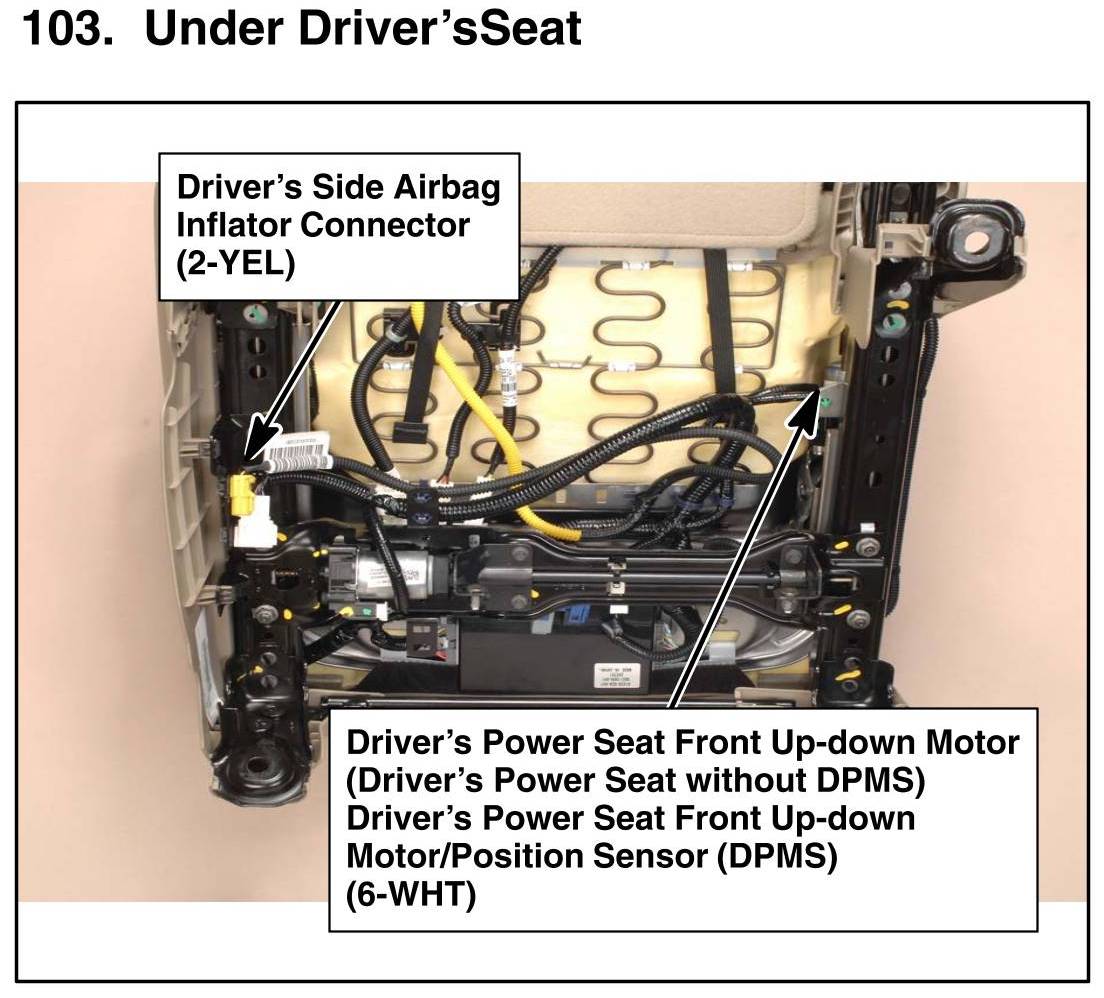 103. Under Driver'sSeat

Driver's Side Airbag Inflator Connector (2-YEL)

Driver's Power Seat Front Up-down Motor (Driver's Power Seat without DPMS)
Driver's Power Seat Front Up-down Motor/Position Sensor (DPMS)
(6-WHT)