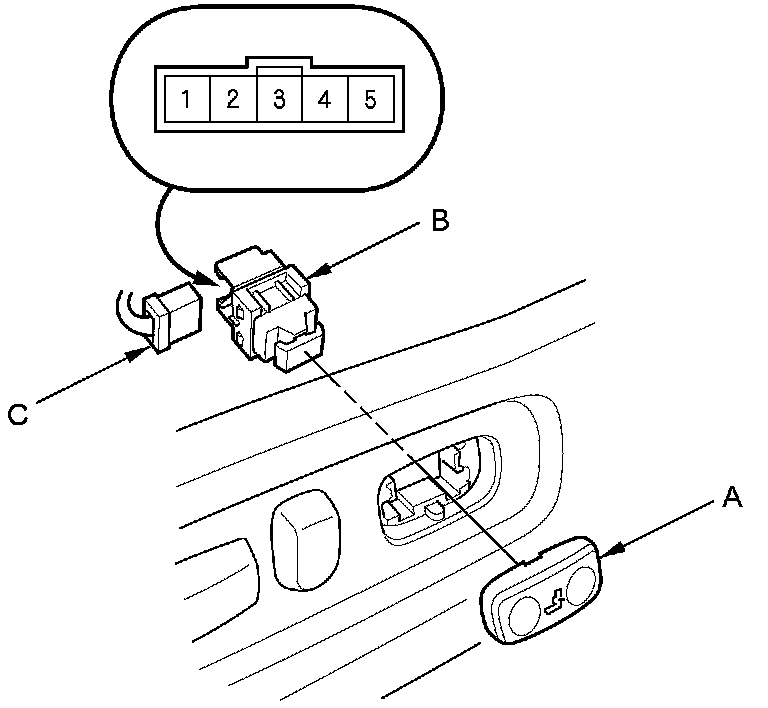 1 2 3 4 5

B

C

A