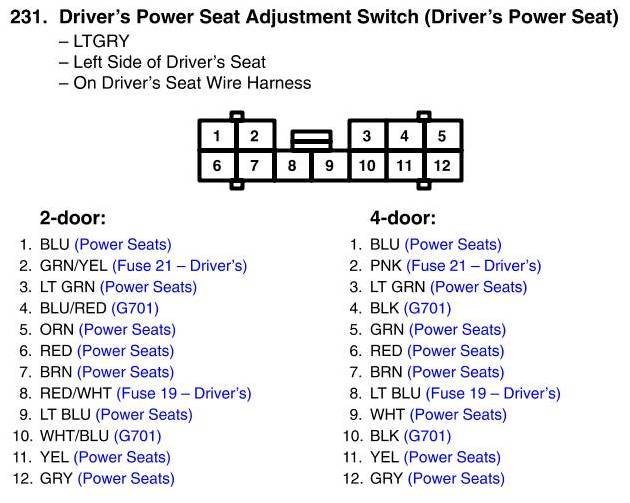 231. Driver's Power Seat Adjustment Switch (Driver's Power Seat)
– LTGRY
– Left Side of Driver's Seat
– On Driver's Seat Wire Harness

1 2 3 4 5
6 7 8 9 10 11 12

2-door:
1. BLU (Power Seats)
2. GRN/YEL (Fuse 21 – Driver's)
3. LT GRN (Power Seats)
4. BLU/RED (G701)
5. ORN (Power Seats)
6. RED (Power Seats)
7. BRN (Power Seats)
8. RED/WHT (Fuse 19 – Driver's)
9. LT BLU (Power Seats)
10. WHT/BLU (G701)
11. YEL (Power Seats)
12. GRY (Power Seats)

4-door:
1. BLU (Power Seats)
2. PNK (Fuse 21 – Driver's)
3. LT GRN (Power Seats)
4. BLK (G701)
5. GRN (Power Seats)
6. RED (Power Seats)
7. BRN (Power Seats)
8. LT BLU (Fuse 19 – Driver's)
9. WHT (Power Seats)
10. BLK (G701)
11. YEL (Power Seats)
12. GRY (Power Seats)