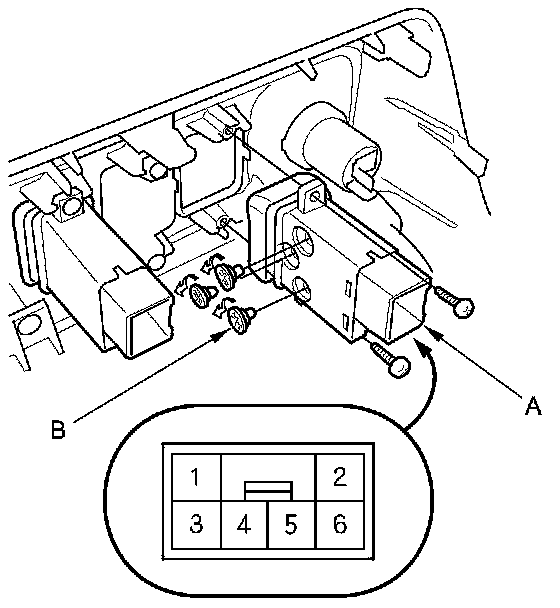 A
B
1
2
3
4
5
6