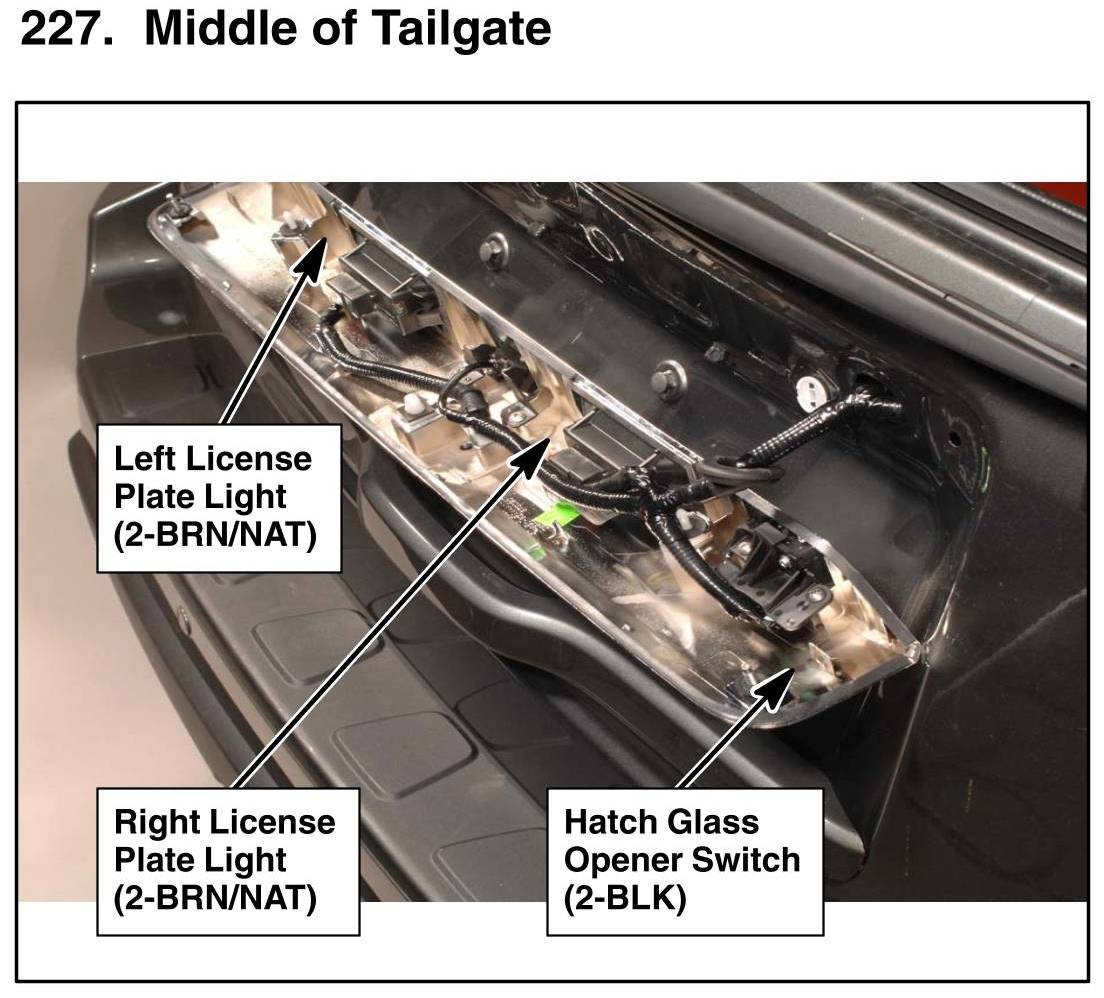 227. Middle of Tailgate

Left License Plate Light (2-BRN/NAT)

Right License Plate Light (2-BRN/NAT)

Hatch Glass Opener Switch (2-BLK)