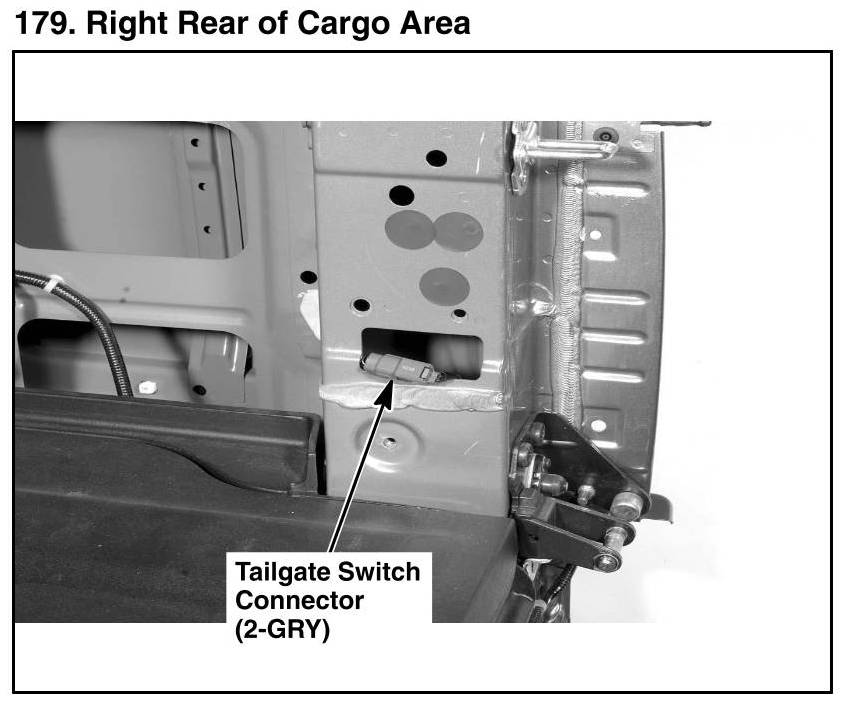 179. Right Rear of Cargo Area

Tailgate Switch Connector (2-GRY)