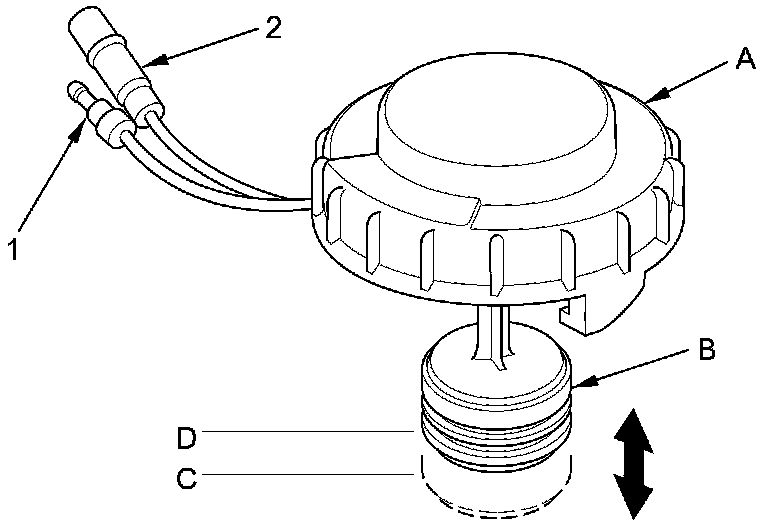 2
A
1
B
D
C