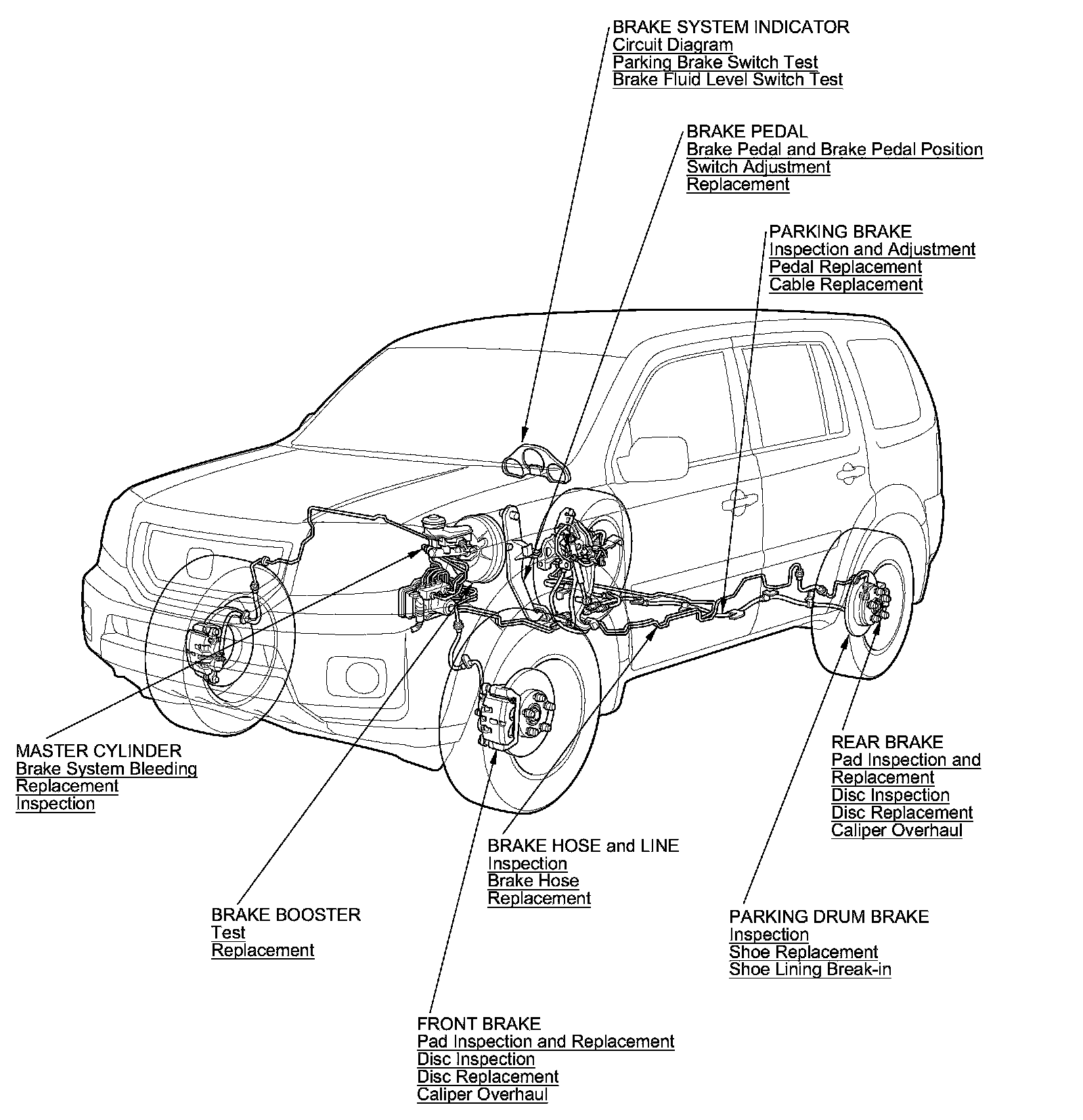 BRAKE SYSTEM INDICATOR
Circuit Diagram
Parking Brake Switch Test
Brake Fluid Level Switch Test

BRAKE PEDAL
Brake Pedal and Brake Pedal Position Switch Adjustment
Replacement

PARKING BRAKE
Inspection and Adjustment
Pedal Replacement
Cable Replacement

MASTER CYLINDER
Brake System Bleeding
Replacement
Inspection

REAR BRAKE
Pad Inspection and Replacement
Disc Inspection
Disc Replacement
Caliper Overhaul

BRAKE HOSE and LINE
Inspection
Brake Hose
Replacement

BRAKE BOOSTER
Test
Replacement

PARKING DRUM BRAKE
Inspection
Shoe Replacement
Shoe Lining Break-in

FRONT BRAKE
Pad Inspection and Replacement
Disc Inspection
Disc Replacement
Caliper Overhaul