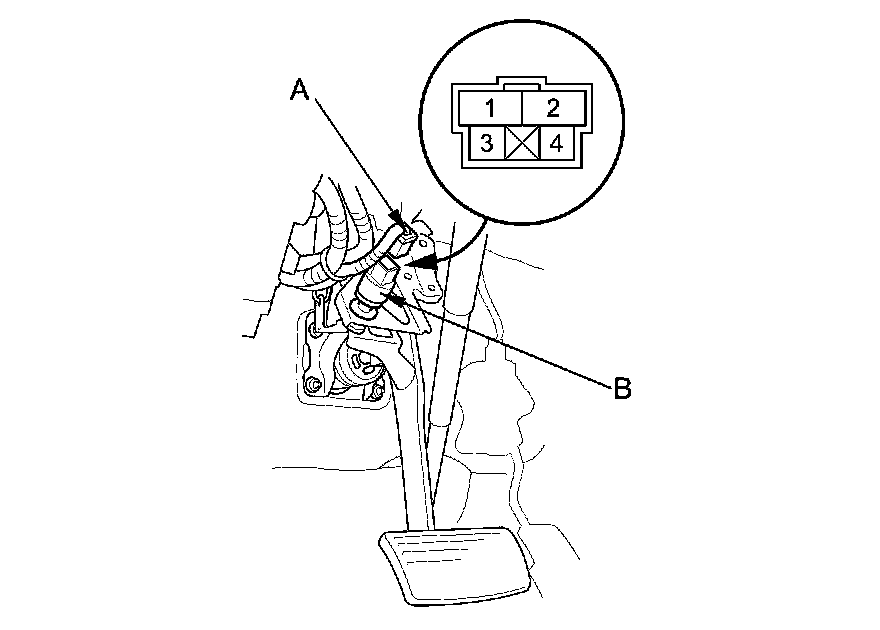 A
1
2
3
4
B