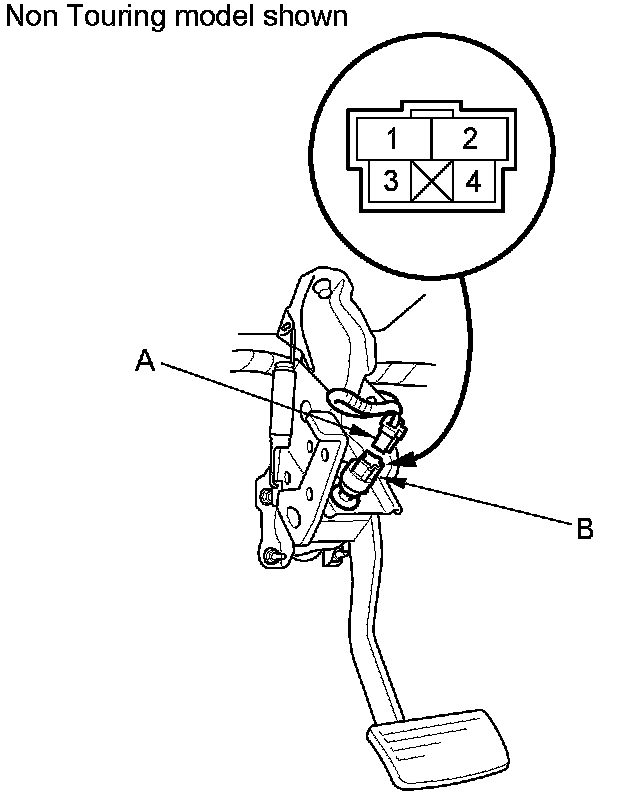 Non Touring model shown

1
2
3
4

A

B