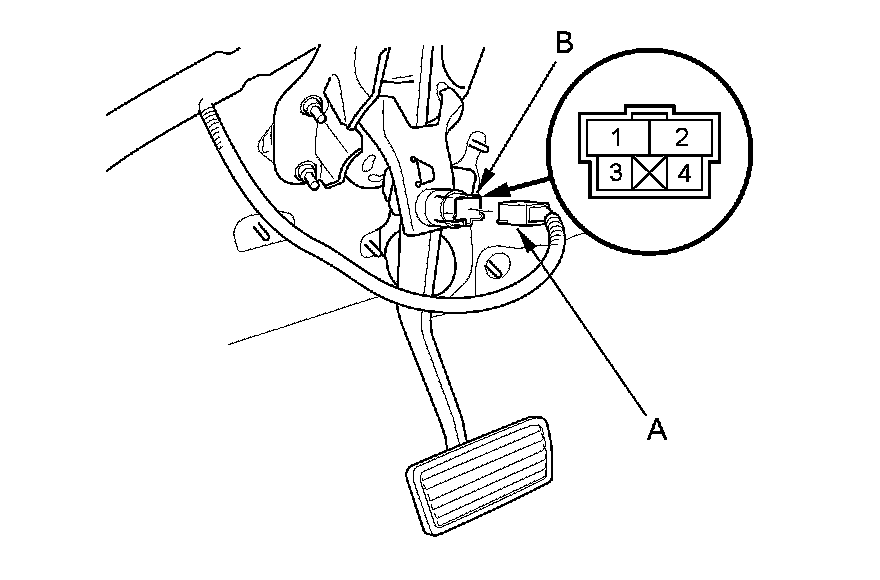 B
1
2
3
4
A