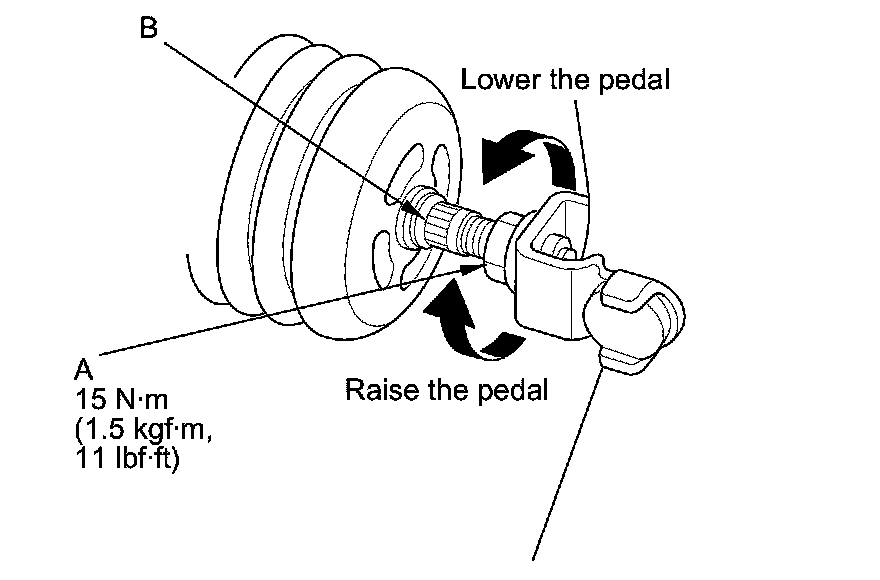 B

Lower the pedal

A
15 N·m
(1.5 kgf·m,
11 lbf·ft)

Raise the pedal