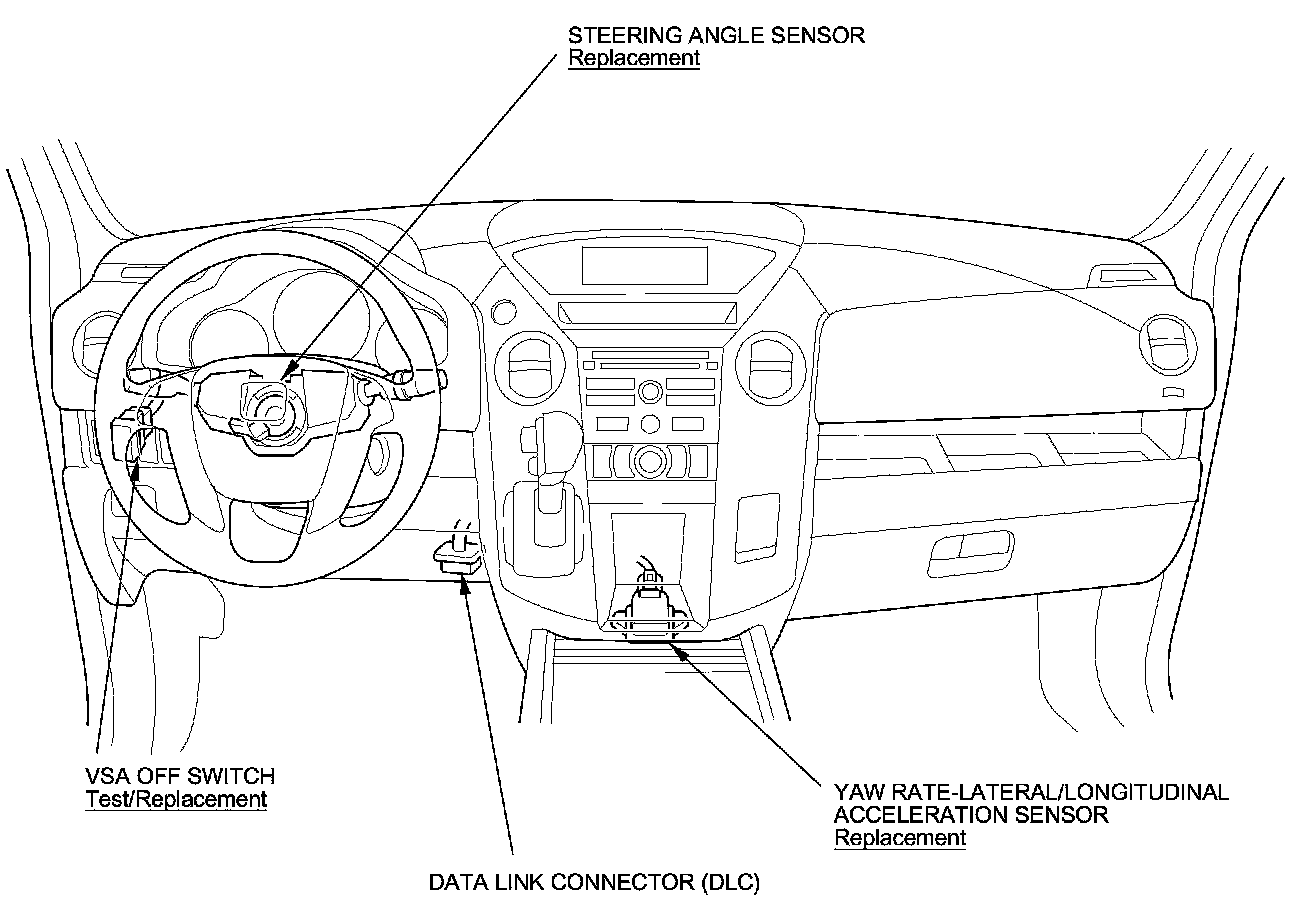 STEERING ANGLE SENSOR
Replacement

VSA OFF SWITCH
Test/Replacement

YAW RATE-LATERAL/LONGITUDINAL ACCELERATION SENSOR
Replacement

DATA LINK CONNECTOR (DLC)