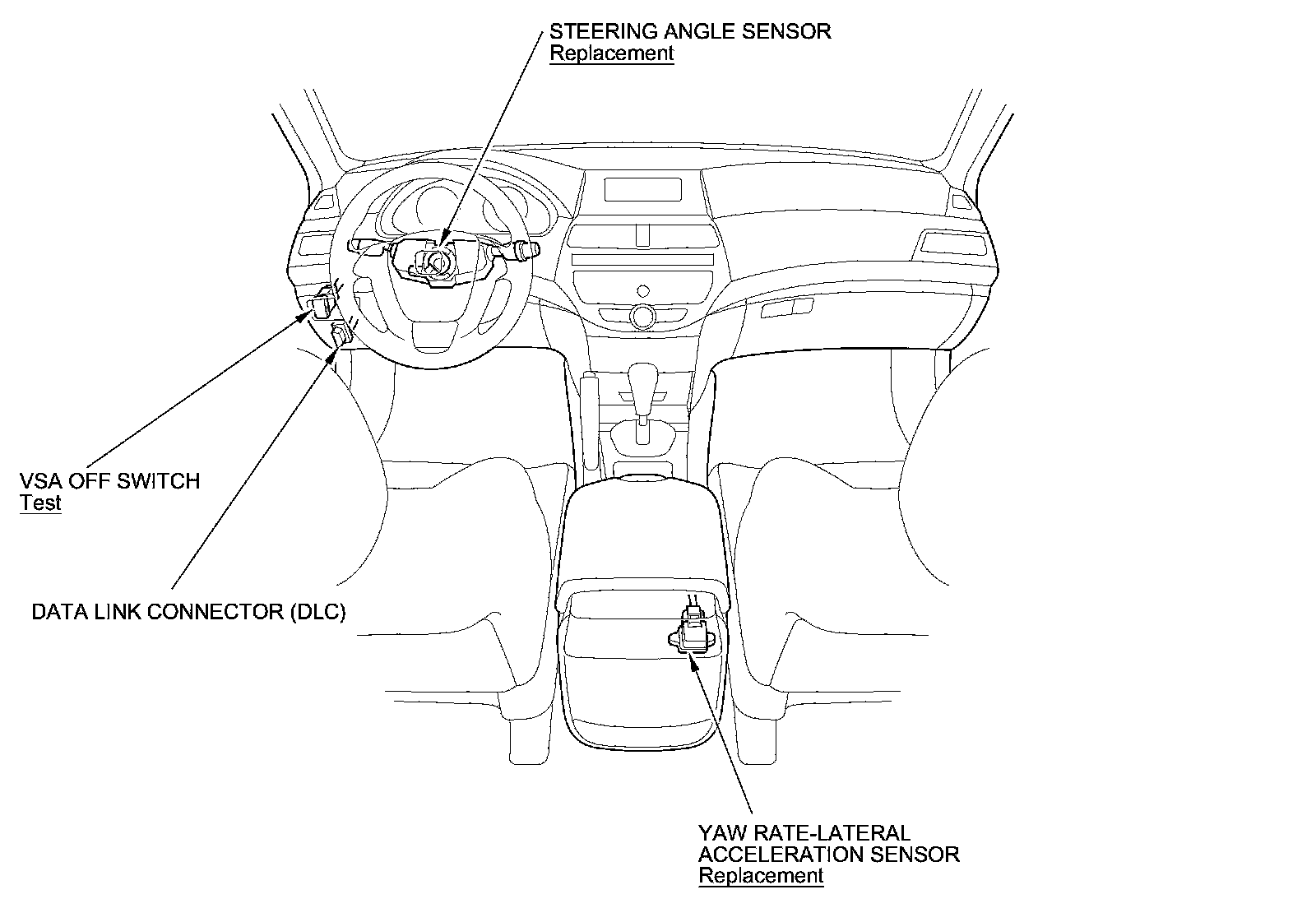 STEERING ANGLE SENSOR
Replacement

VSA OFF SWITCH
Test

DATA LINK CONNECTOR (DLC)

YAW RATE-LATERAL
ACCELERATION SENSOR
Replacement