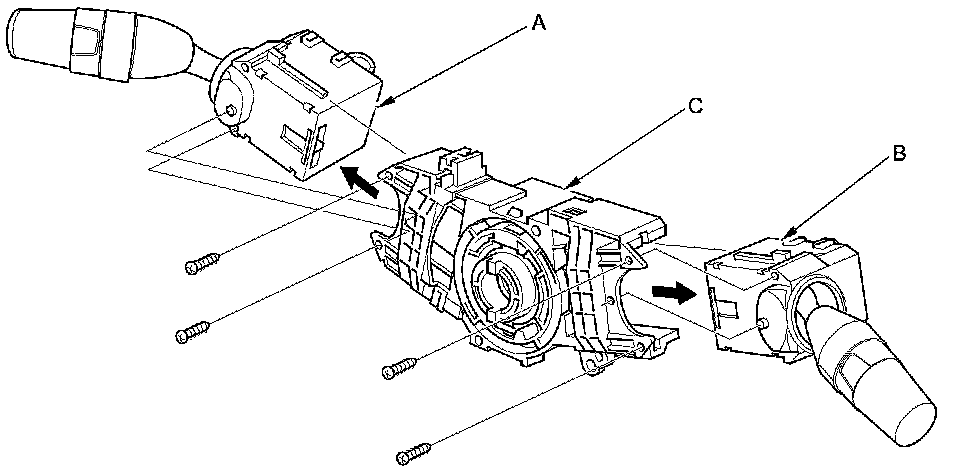 A
C
B