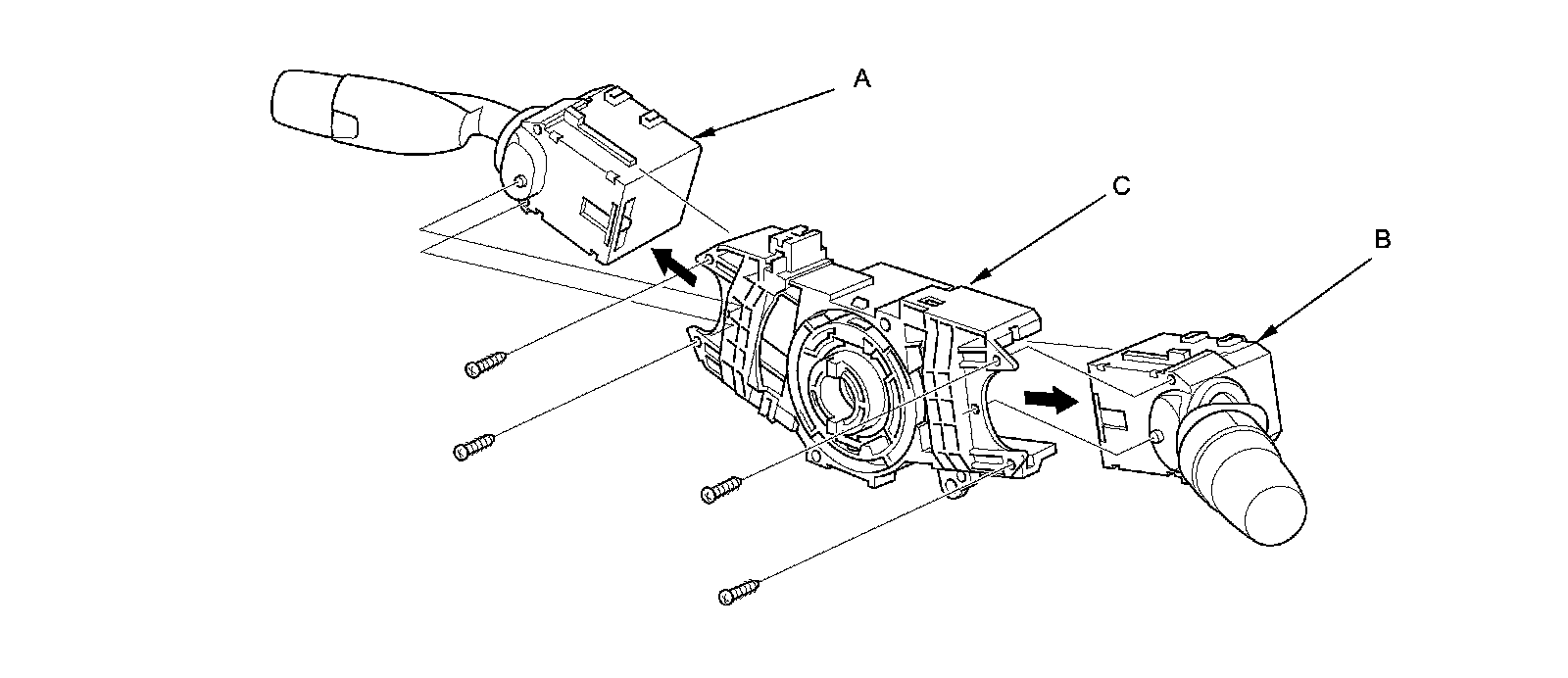 A
C
B