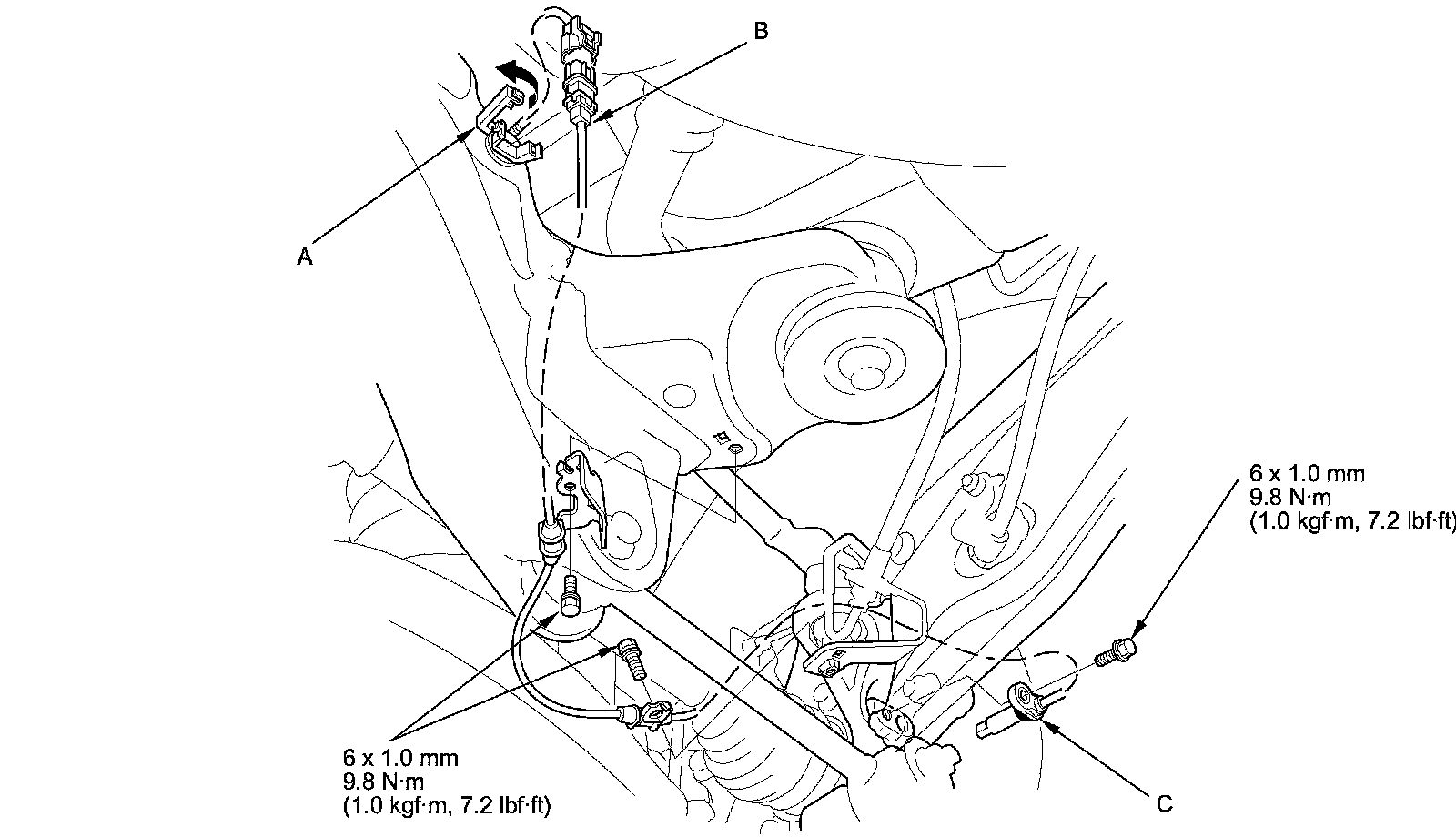 B

A

6 x 1.0 mm
9.8 N·m
(1.0 kgf·m, 7.2 lbf·ft)

6 x 1.0 mm
9.8 N·m
(1.0 kgf·m, 7.2 lbf·ft)

C